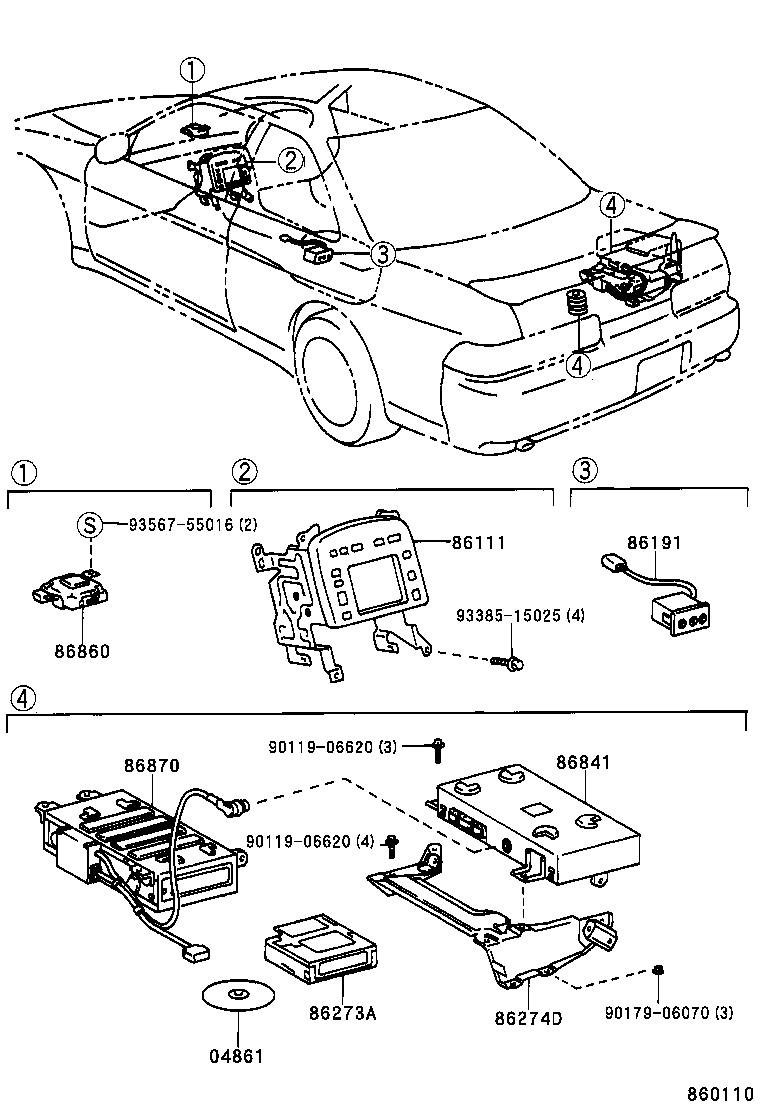 ①
②
③
④
④

①
S 93567-55016 (2)
86860

②
86111
93385-15025 (4)

③
86191

④
90119-06620 (3)
86870
86841
90119-06620 (4)
86273A
86274D
90179-06070 (3)
04861

860110