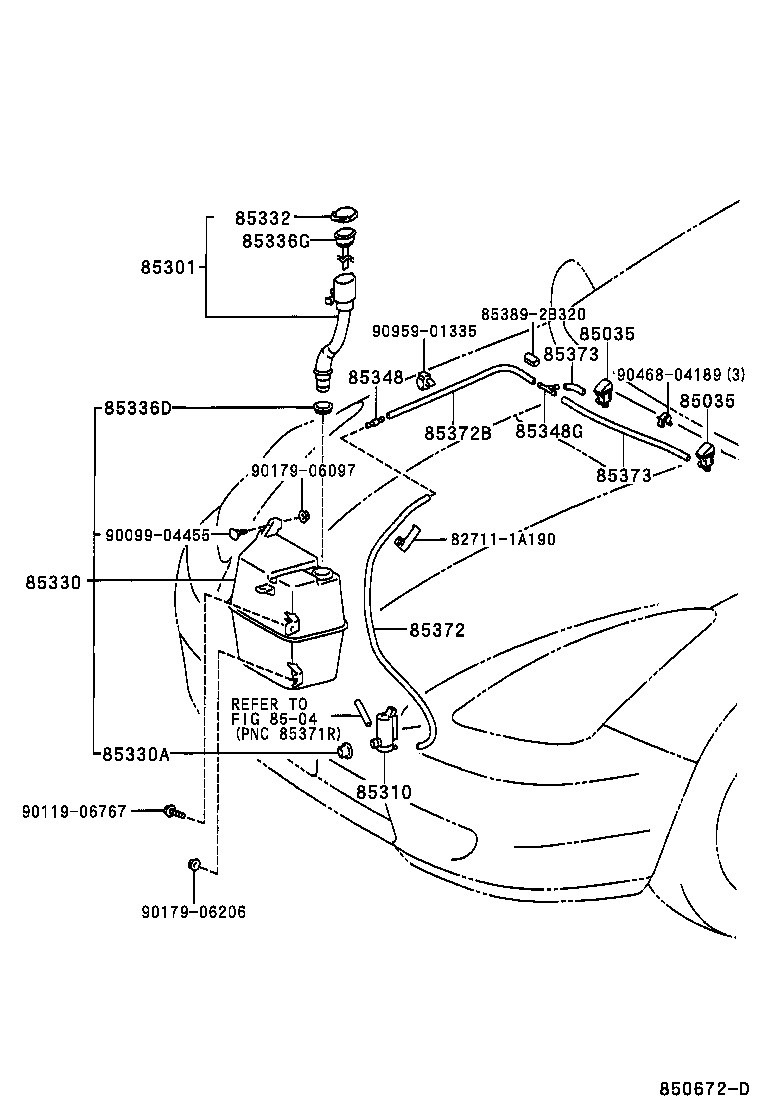 85332
85336G
85301
85389-2B320
90959-01335
85035
85373
85348
90468-04189 (3)
85035
85336D
85372B
85348G
85373
90179-06097
90099-04455
82711-1A190
85330
85372
REFER TO
FIG 85-04
(PNC 85371R)
85330A
85310
90119-06767
90179-06206
850672-D