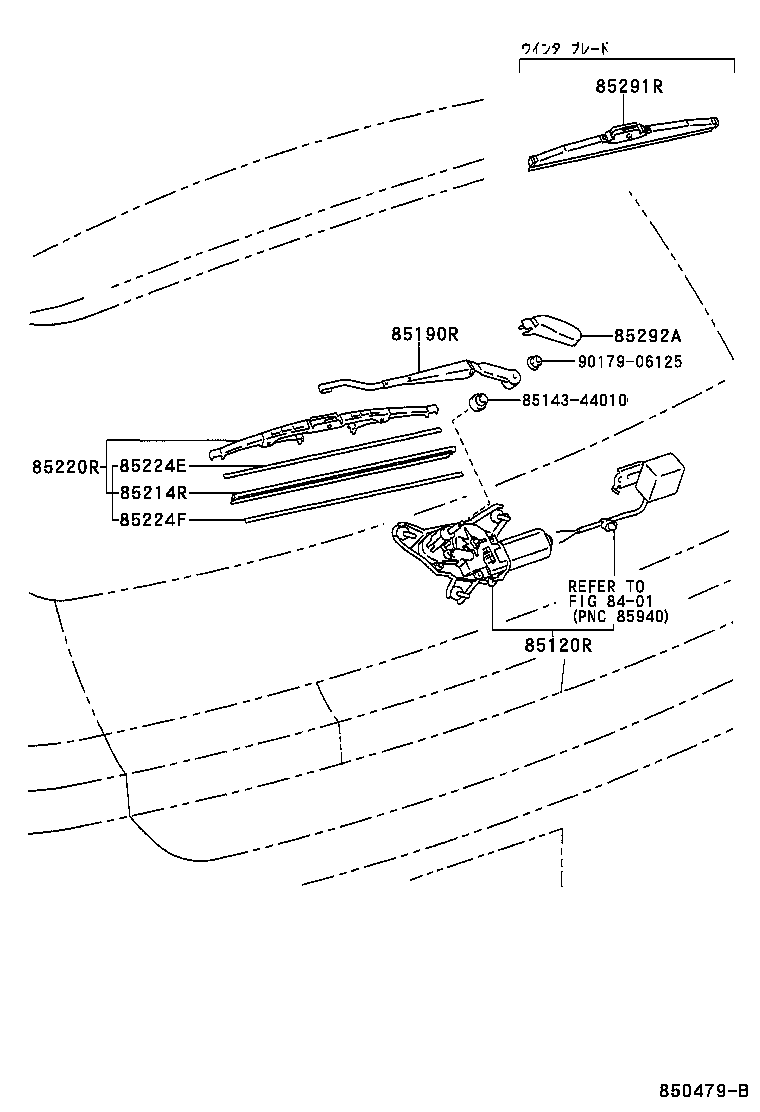 ウインタ ブレード
85291R
85190R
85292A
90179-06125
85143-44010
85220R
85224E
85214R
85224F
REFER TO
FIG 84-01
(PNC 85940)
85120R
850479-B