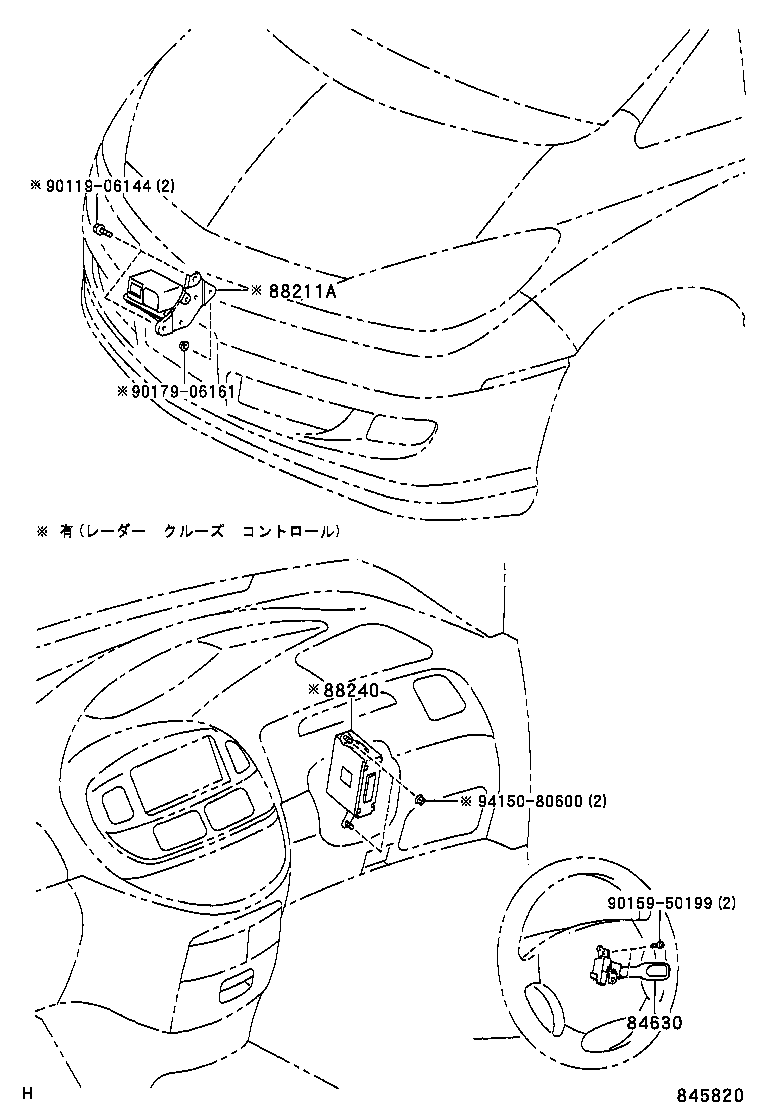 ※ 90119-06144 (2)

※ 88211A

※ 90179-06161

※ 有（レーダー　クルーズ　コントロール）

※ 88240

※ 94150-80600 (2)

90159-50199 (2)

84630

H

845820