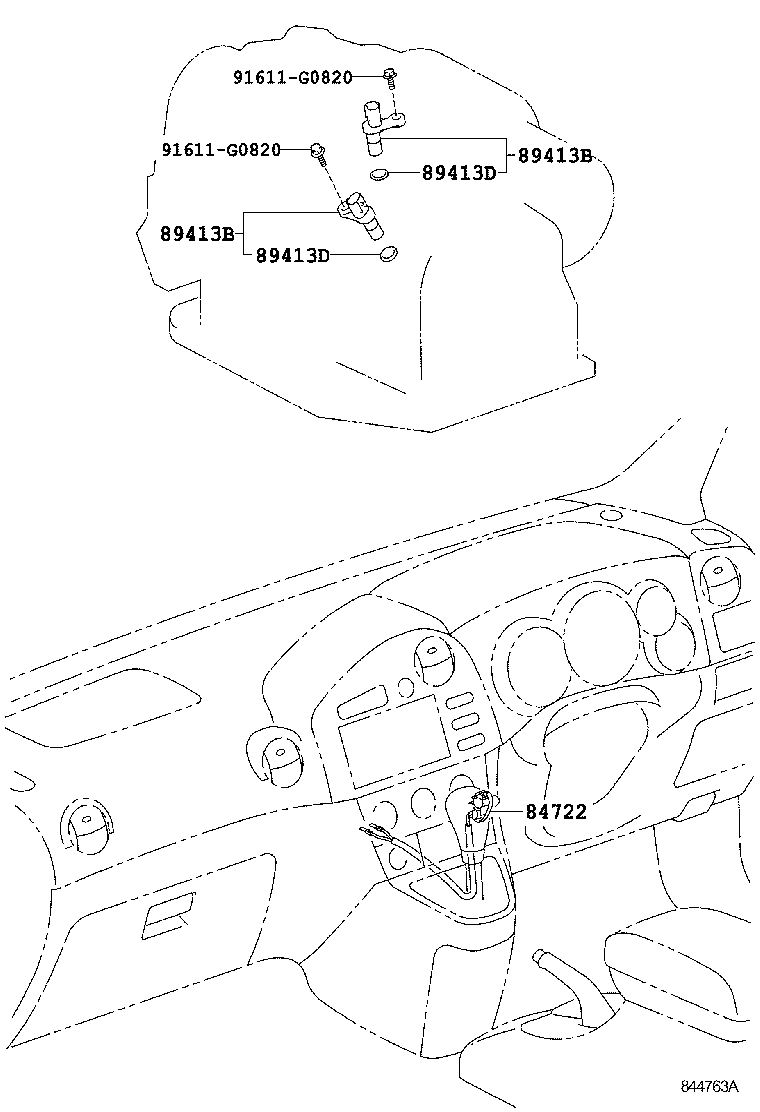 91611-G0820
91611-G0820
89413B
89413D
89413B
89413D
84722
844763A