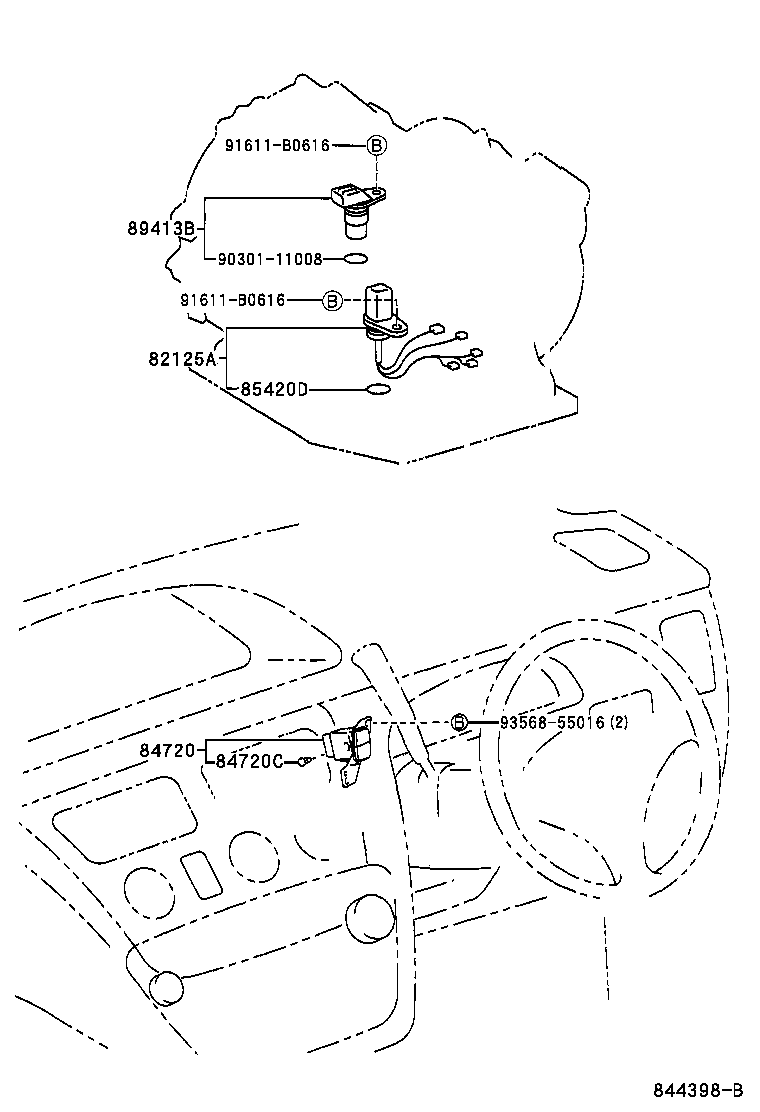 91611-B0616
B
89413B
90301-11008
91611-B0616
B
82125A
85420D
84720
84720C
B
93568-55016 (2)
844398-B