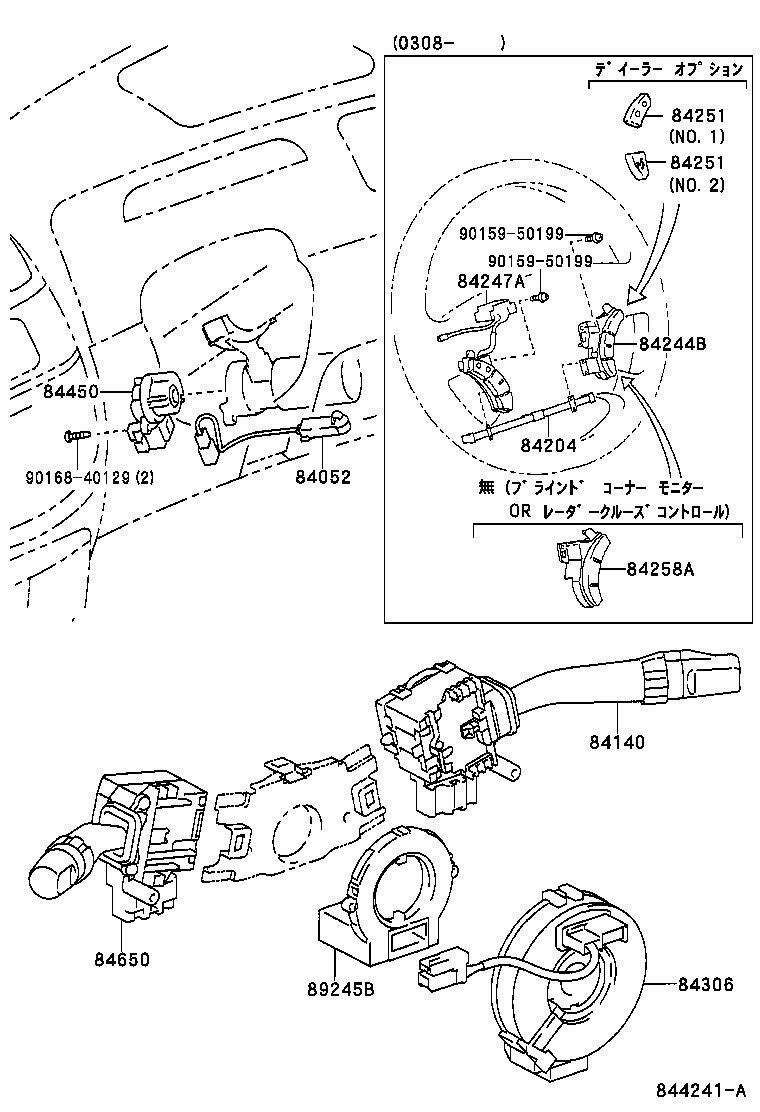 (0308-　　)
ディーラー オプション
84251
(NO. 1)
84251
(NO. 2)
90159-50199
90159-50199
84247A
84244B
84204
無 (ブラインド コーナー モニター
OR レーダークルーズコントロール)
84258A
84450
90168-40129 (2)
84052
84140
84650
89245B
84306
844241-A