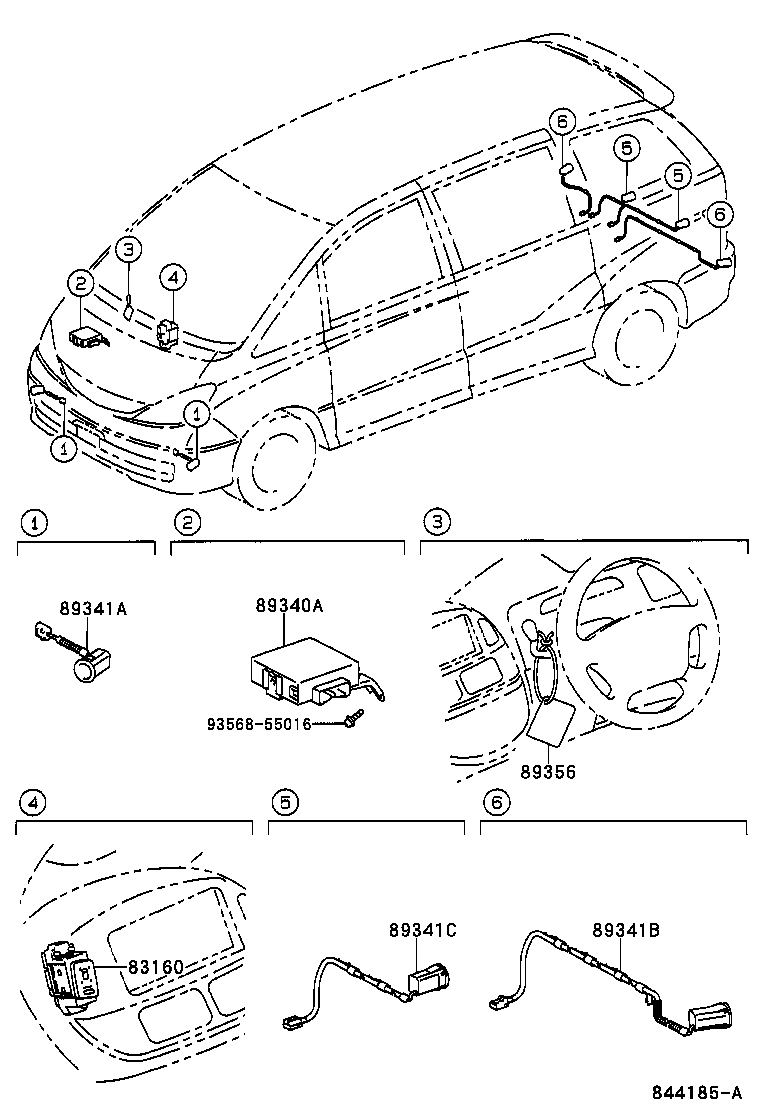 6
5
5
6
3
2
4
1
1

1
2
3

89341A
89340A
93568-55016
89356

4
5
6

83160
89341C
89341B

844185-A