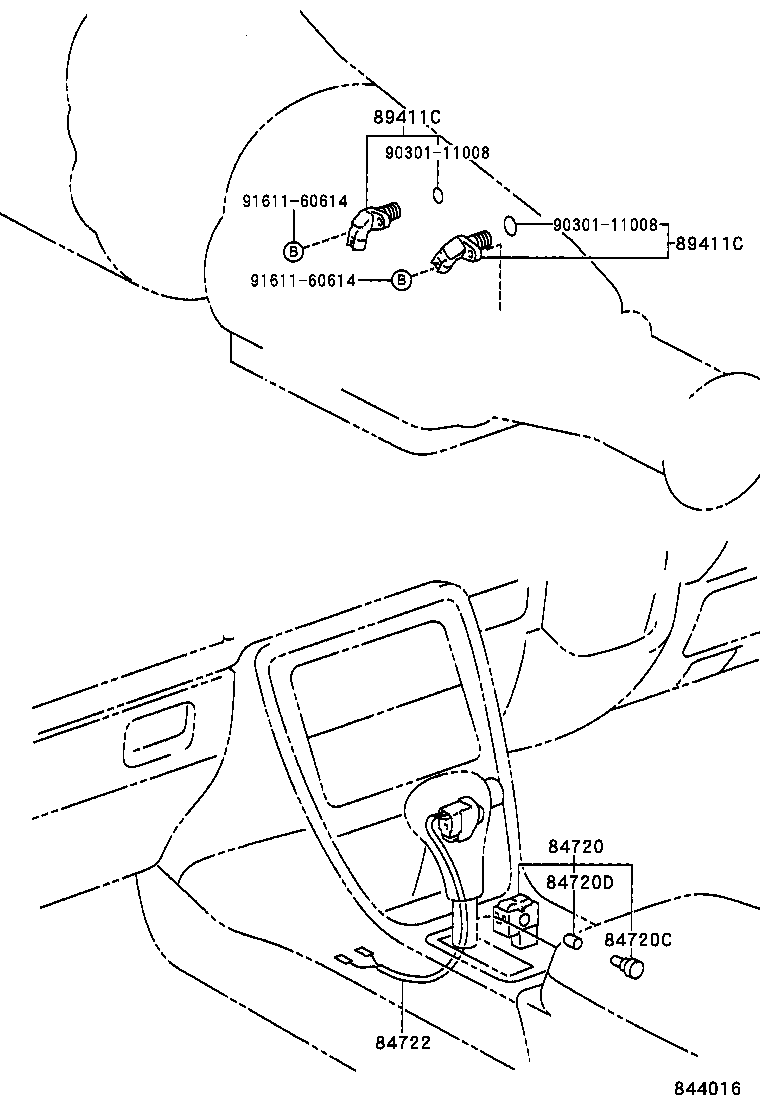 89411C
90301-11008
91611-60614
B
90301-11008
89411C
91611-60614
B
84720
84720D
84720C
84722
844016