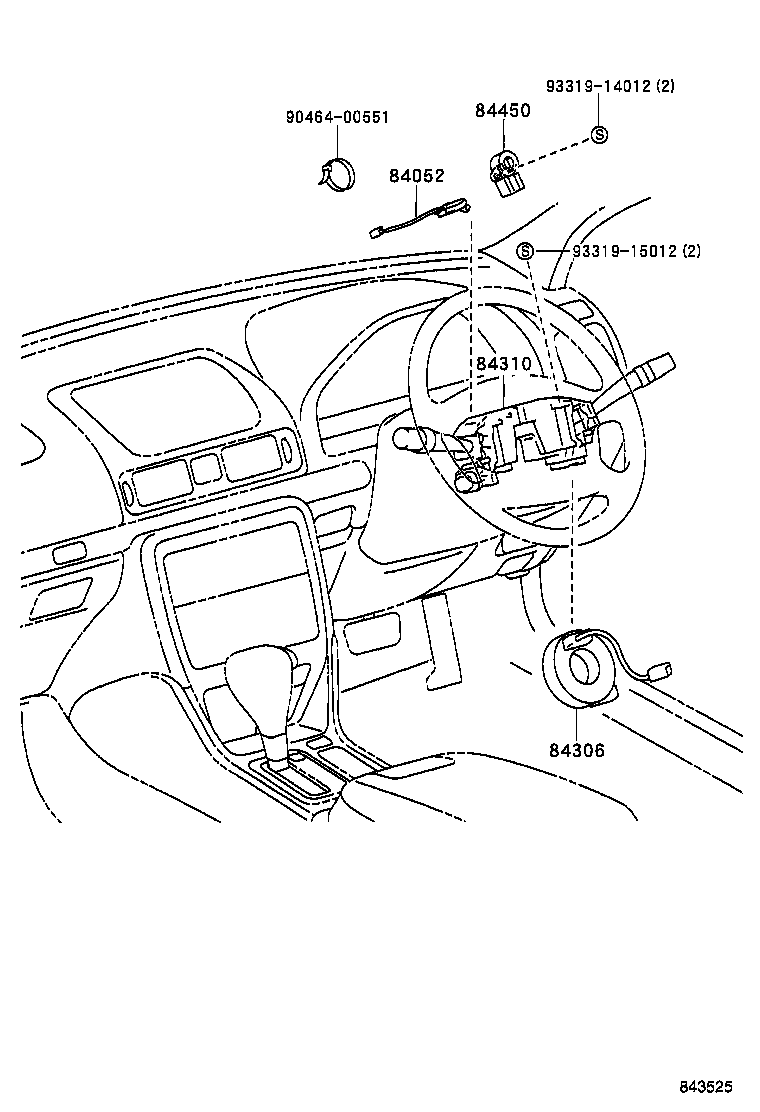 93319-14012 (2)
90464-00551
84450
S
84052
S
93319-15012 (2)
84310
84306
843525