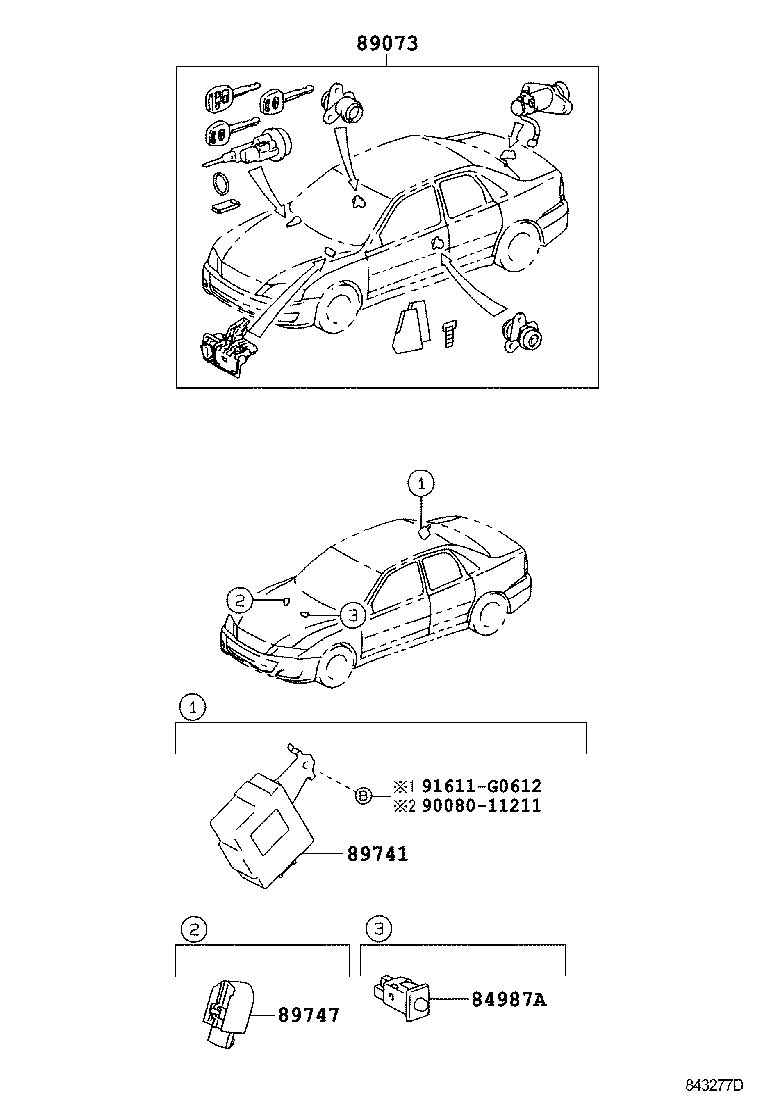 89073

1

2

3

1

B

※1 91611-G0612
※2 90080-11211

89741

2

89747

3

84987A

843277D