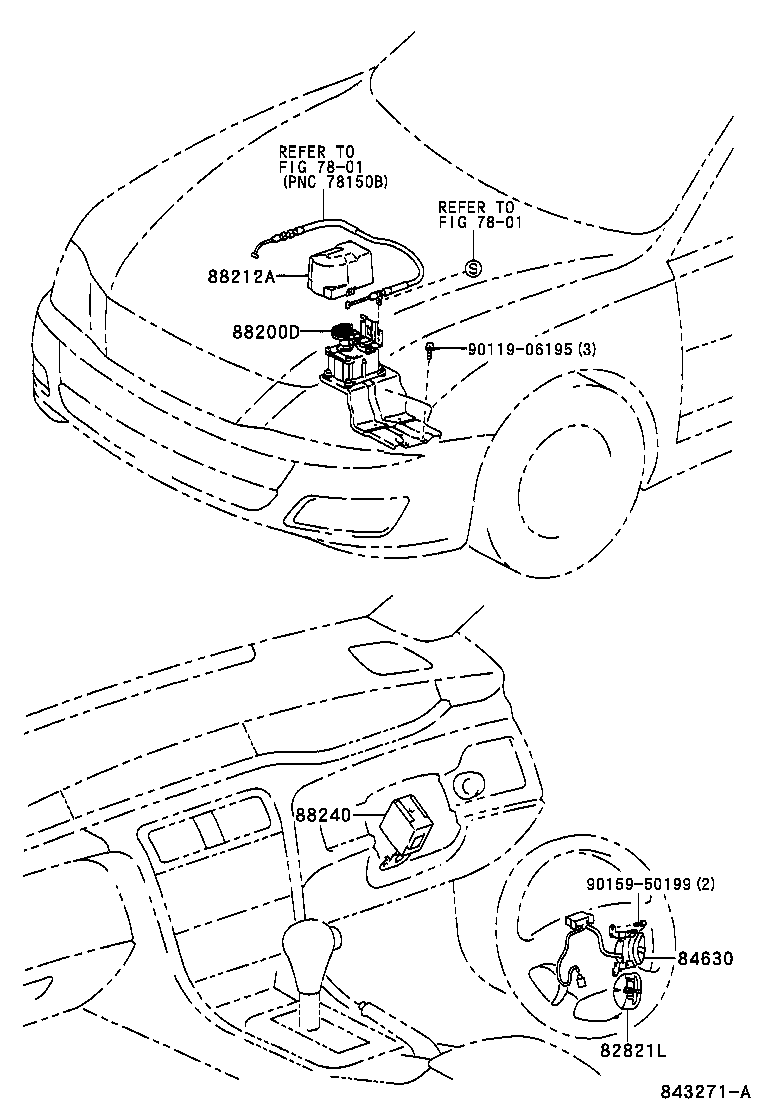 REFER TO
FIG 78-01
(PNC 78150B)

REFER TO
FIG 78-01

S

88212A

88200D

90119-06195 (3)

88240

90159-50199 (2)

84630

82821L

843271-A