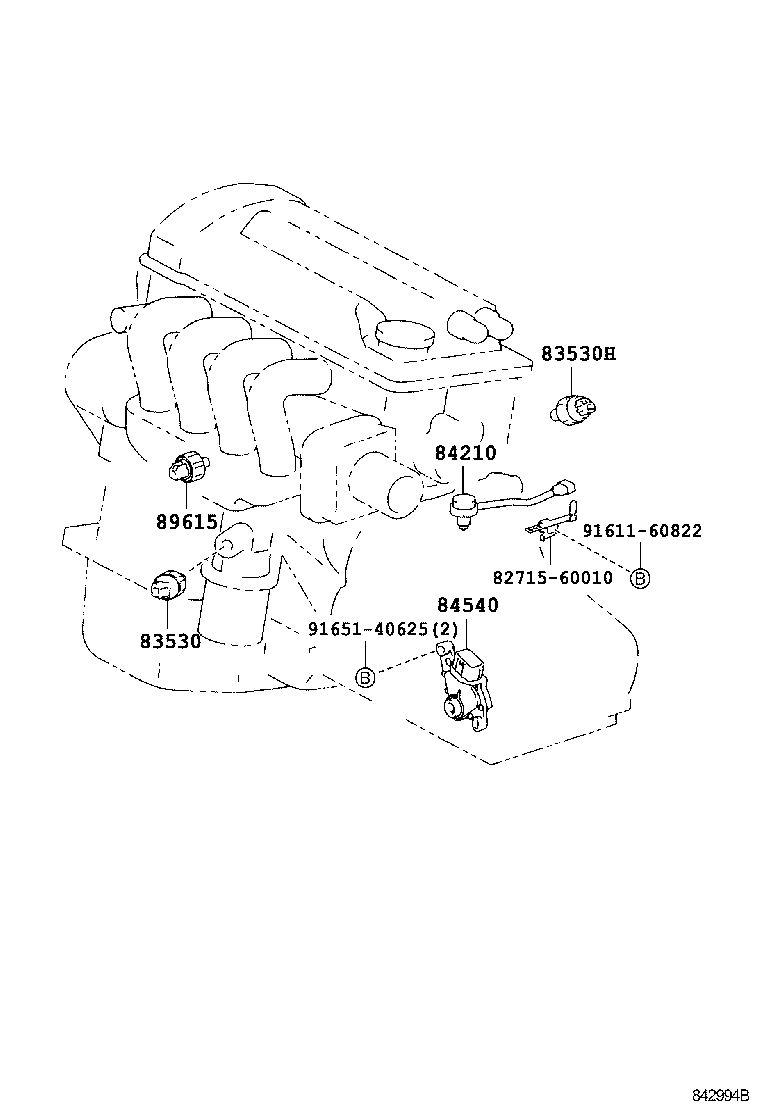 83530H
84210
89615
91611-60822
82715-60010
B
84540
83530
91651-40625(2)
B
842994B