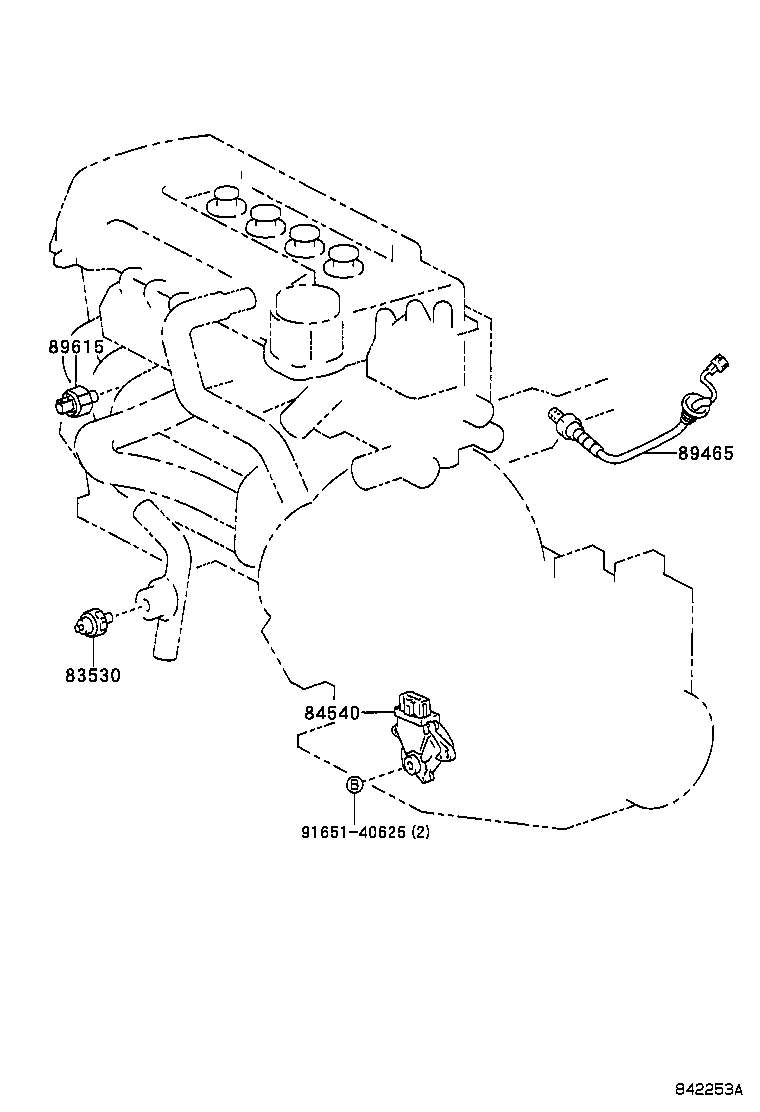 89615

89465

83530

84540

B

91651-40625 (2)

842253A