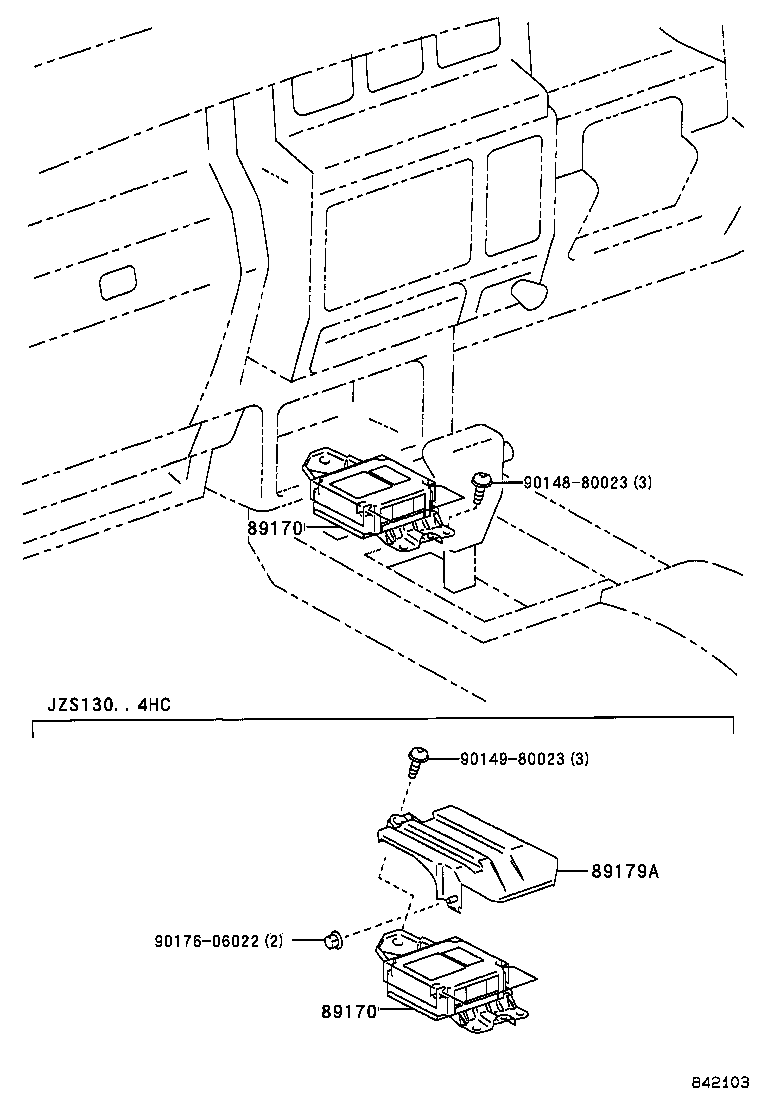 90148-80023 (3)

89170

JZS130. . 4HC

90149-80023 (3)

89179A

90176-06022 (2)

89170

842103