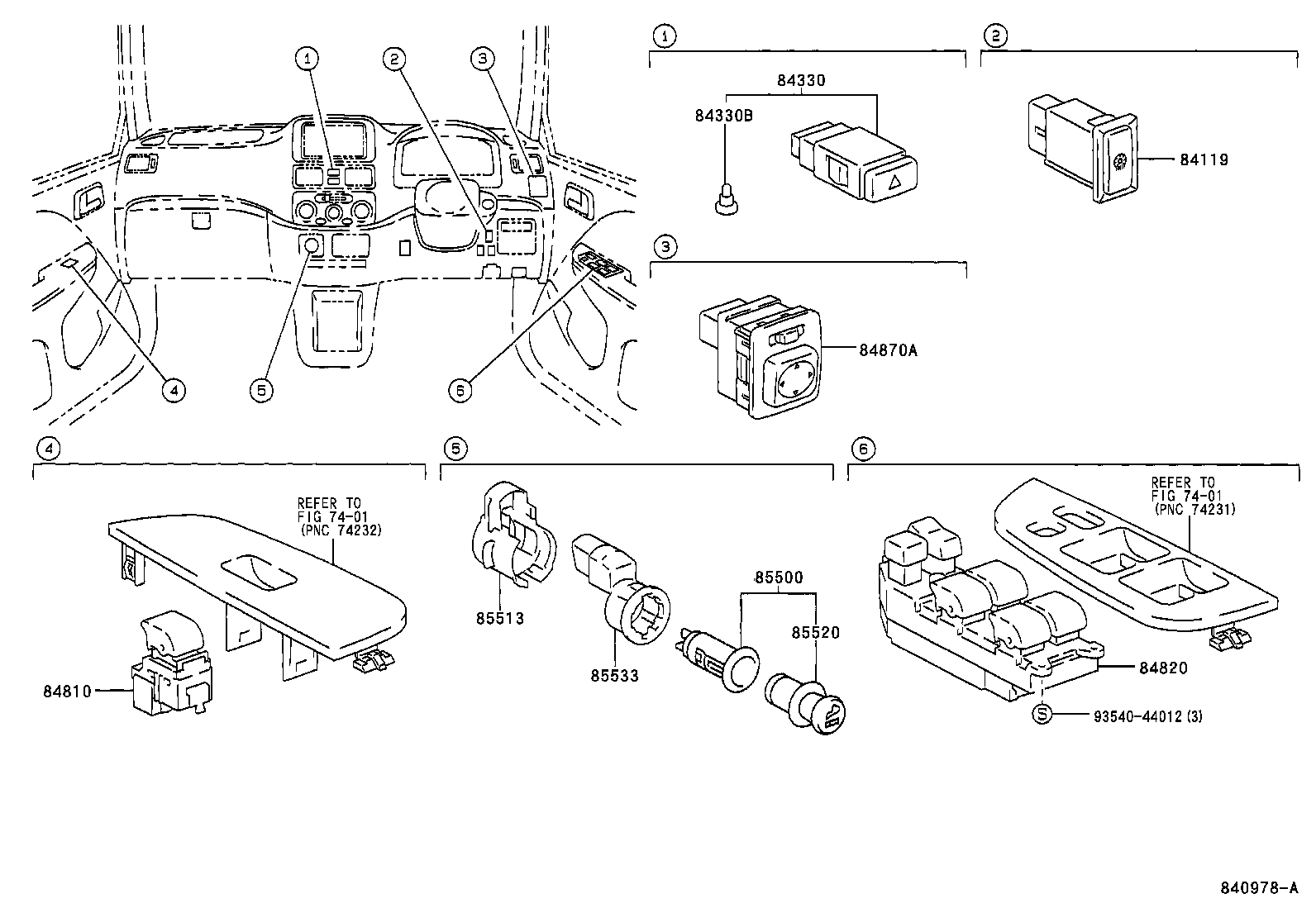 1
2
3
4
5
6

1
84330
84330B

2
84119

3
84870A

4
REFER TO FIG 74-01 (PNC 74232)
84810

5
85513
85533
85500
85520

6
REFER TO FIG 74-01 (PNC 74231)
84820
S 93540-44012 (3)

840978-A