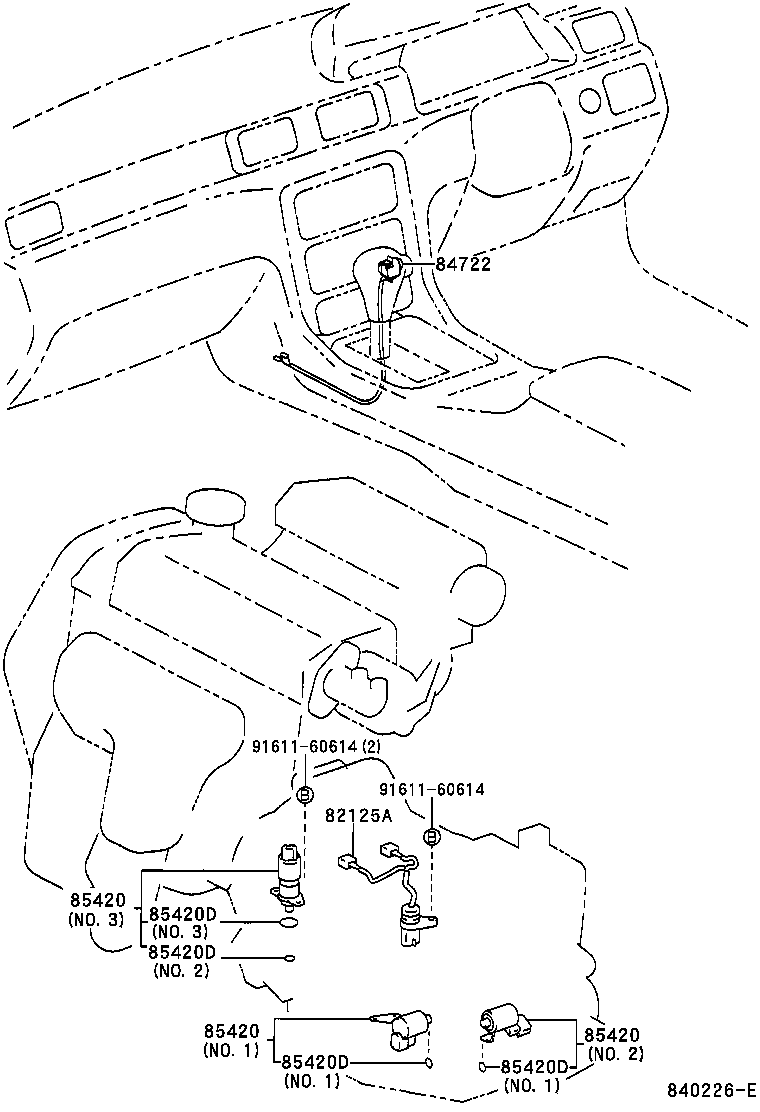 84722

91611-60614 (2)

91611-60614

82125A

85420
(NO. 3)

85420D
(NO. 3)

85420D
(NO. 2)

85420
(NO. 1)

85420D
(NO. 1)

85420
(NO. 2)

85420D
(NO. 1)

840226-E