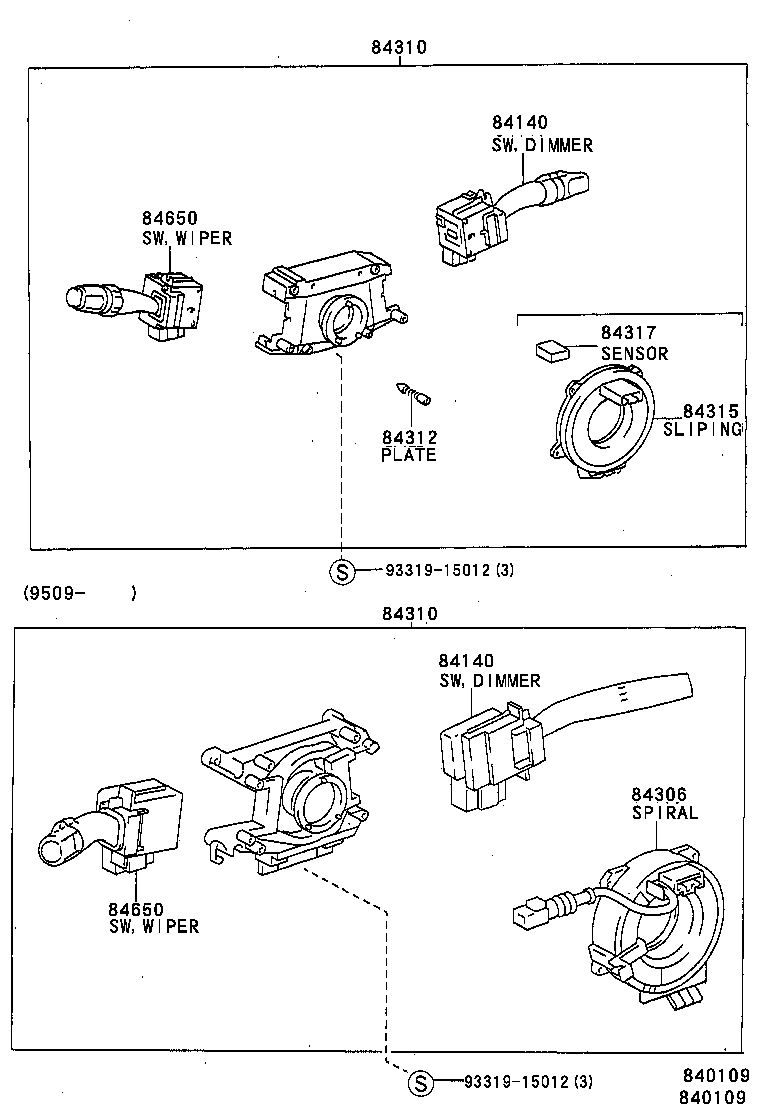 84310

84140
SW, DIMMER

84650
SW, WIPER

84317
SENSOR

84315
SLIPING

84312
PLATE

S 93319-15012 (3)

(9509- )

84310

84140
SW, DIMMER

84306
SPIRAL

84650
SW, WIPER

S 93319-15012 (3)

840109
840109