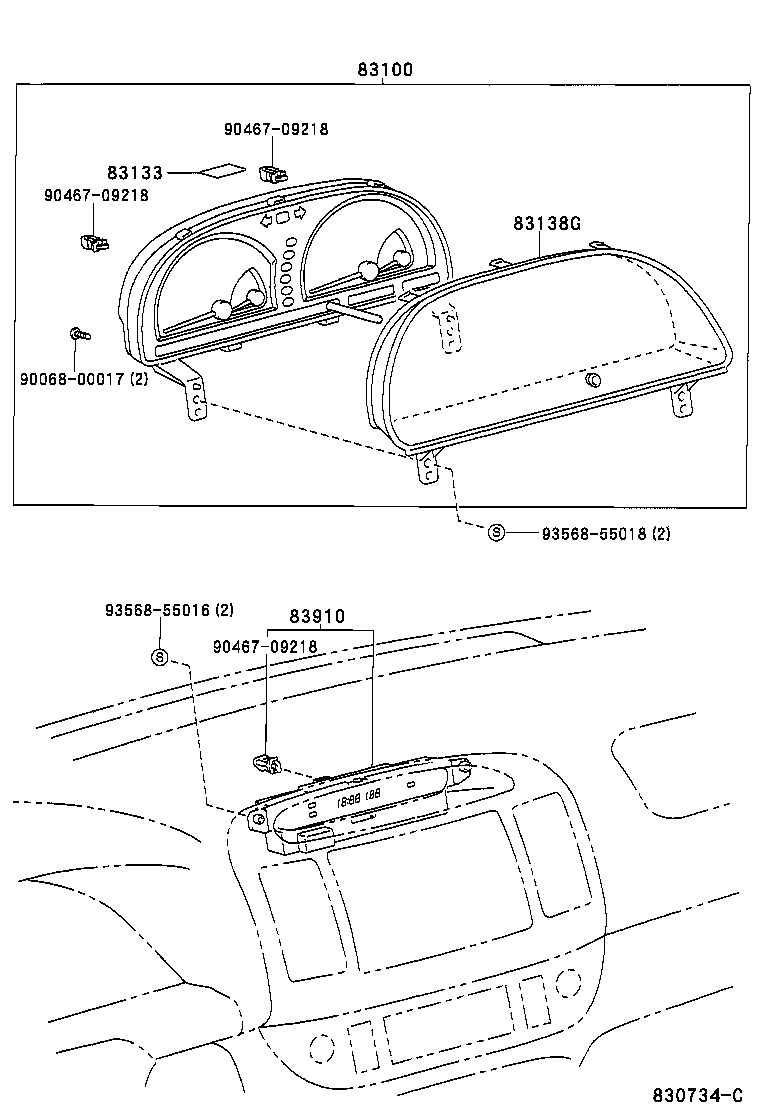 83100

90467-09218

83133

90467-09218

83138G

90068-00017 (2)

S 93568-55018 (2)

93568-55016 (2)

83910

90467-09218

S

18:88 188

830734-C