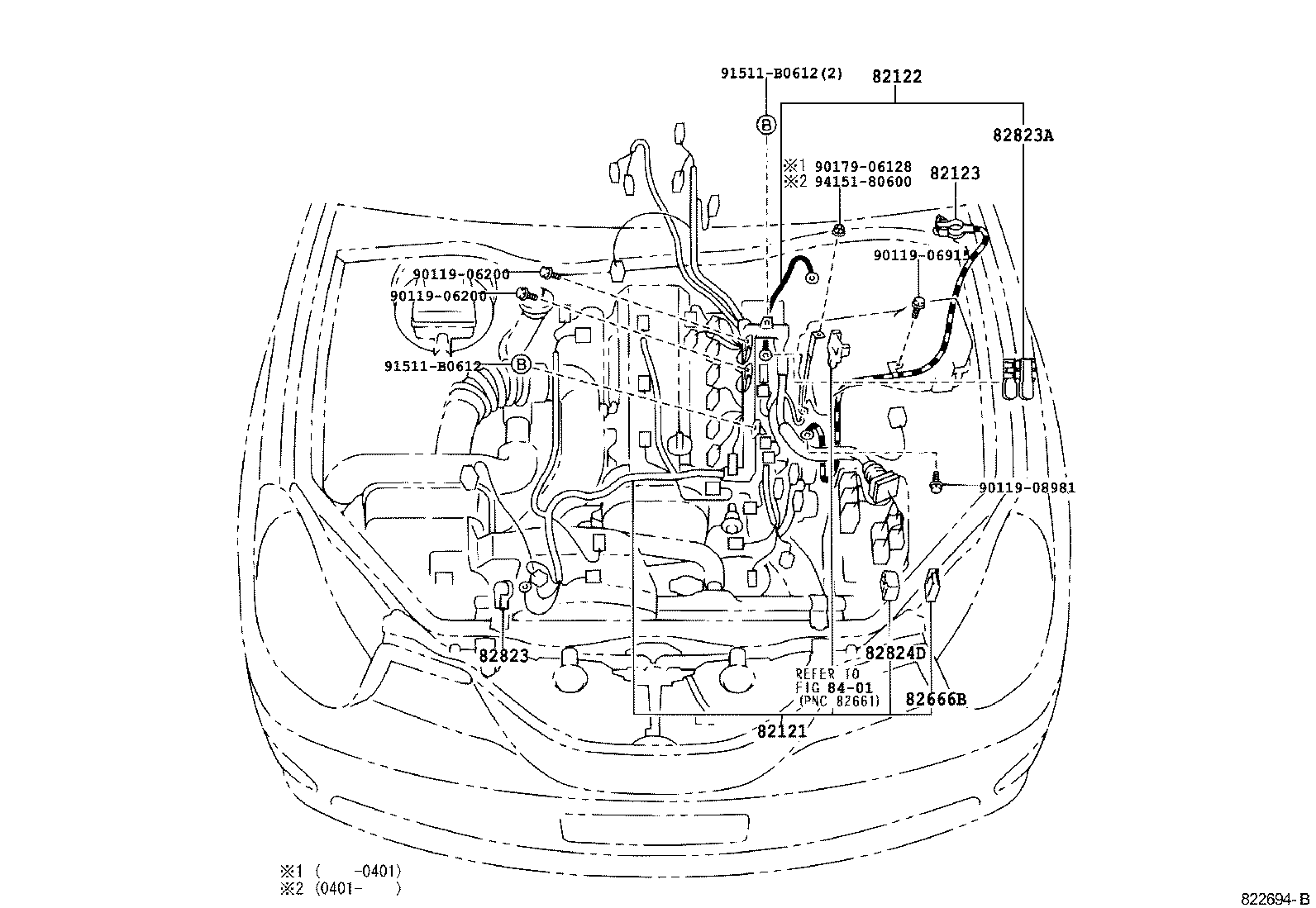 91511-B0612(2)
82122
B
82823A
※1 90179-06128
※2 94151-80600
82123
90119-06200
90119-06200
90119-06915
91511-B0612
B
90119-08981
82823
82824D
REFER TO
FIG 84-01
(PNC 82661)
82666B
82121
※1 (  -0401)
※2 (0401-  )
822694-B