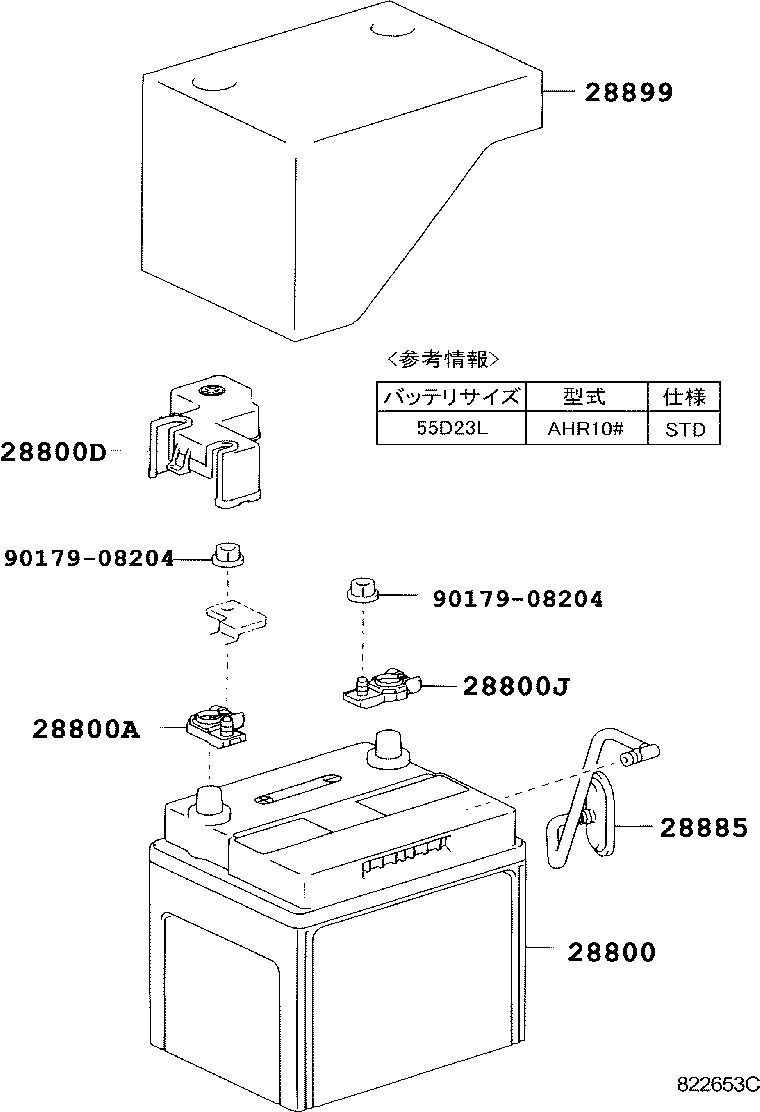 28899

〈参考情報〉

| バッテリサイズ | 型式 | 仕様 |
|---|---|---|
| 55D23L | AHR10# | STD |

28800D

90179-08204

90179-08204

28800J

28800A

28885

28800

822653C