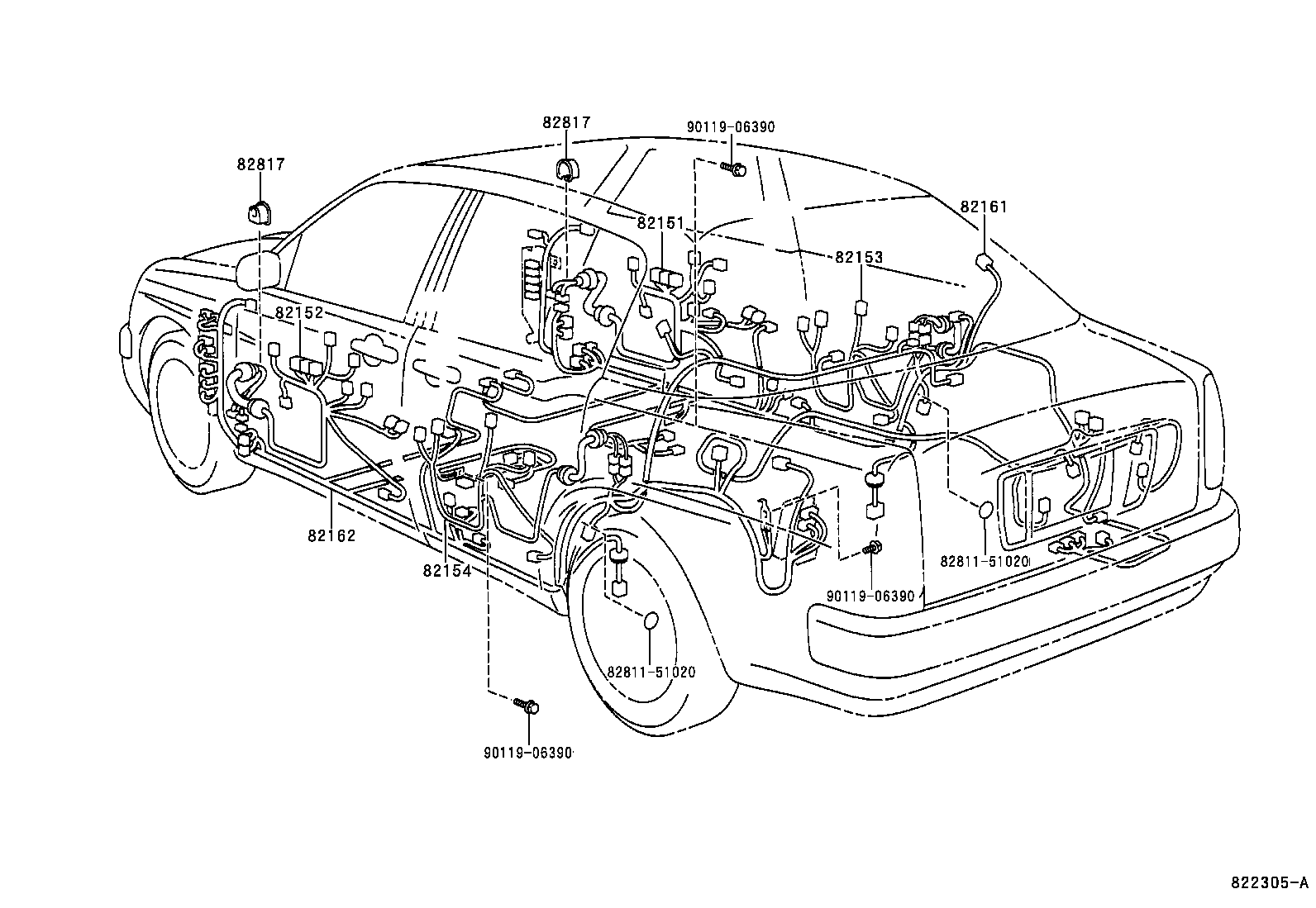 82817

90119-06390

82817

82161

82151

82153

82152

82162

82154

82811-51020

90119-06390

82811-51020

90119-06390

822305-A