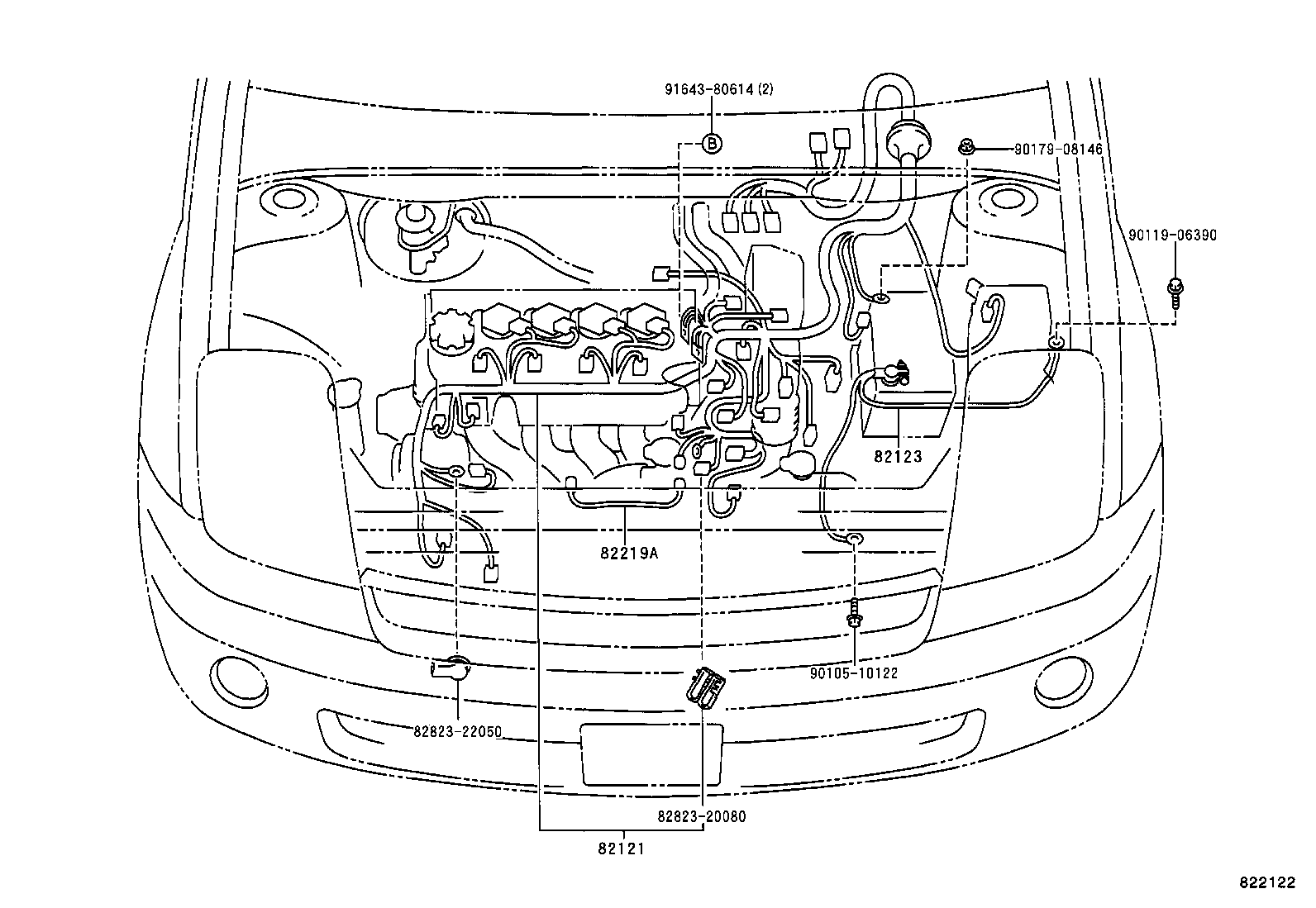 91643-80614 (2)

B

90179-08146

90119-06390

82123

82219A

90105-10122

82823-22050

82823-20080

82121

822122