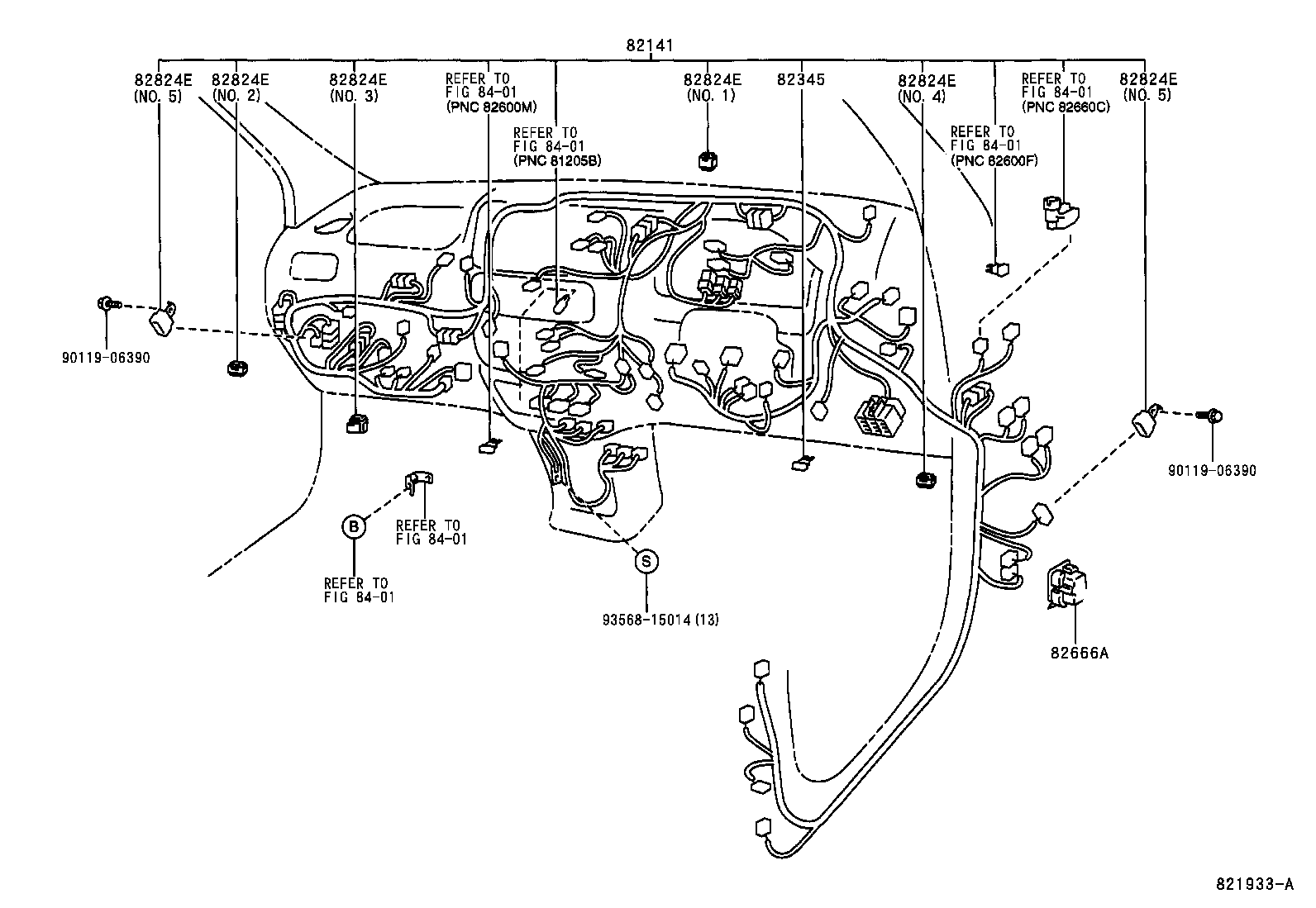 82141

82824E
(NO. 5)

82824E
(NO. 2)

82824E
(NO. 3)

REFER TO
FIG 84-01
(PNC 82600M)

REFER TO
FIG 84-01
(PNC 81205B)

82824E
(NO. 1)

82345

82824E
(NO. 4)

REFER TO
FIG 84-01
(PNC 82600F)

REFER TO
FIG 84-01
(PNC 82660C)

82824E
(NO. 5)

90119-06390

90119-06390

B

REFER TO
FIG 84-01

REFER TO
FIG 84-01

S

93568-15014 (13)

82666A

821933-A