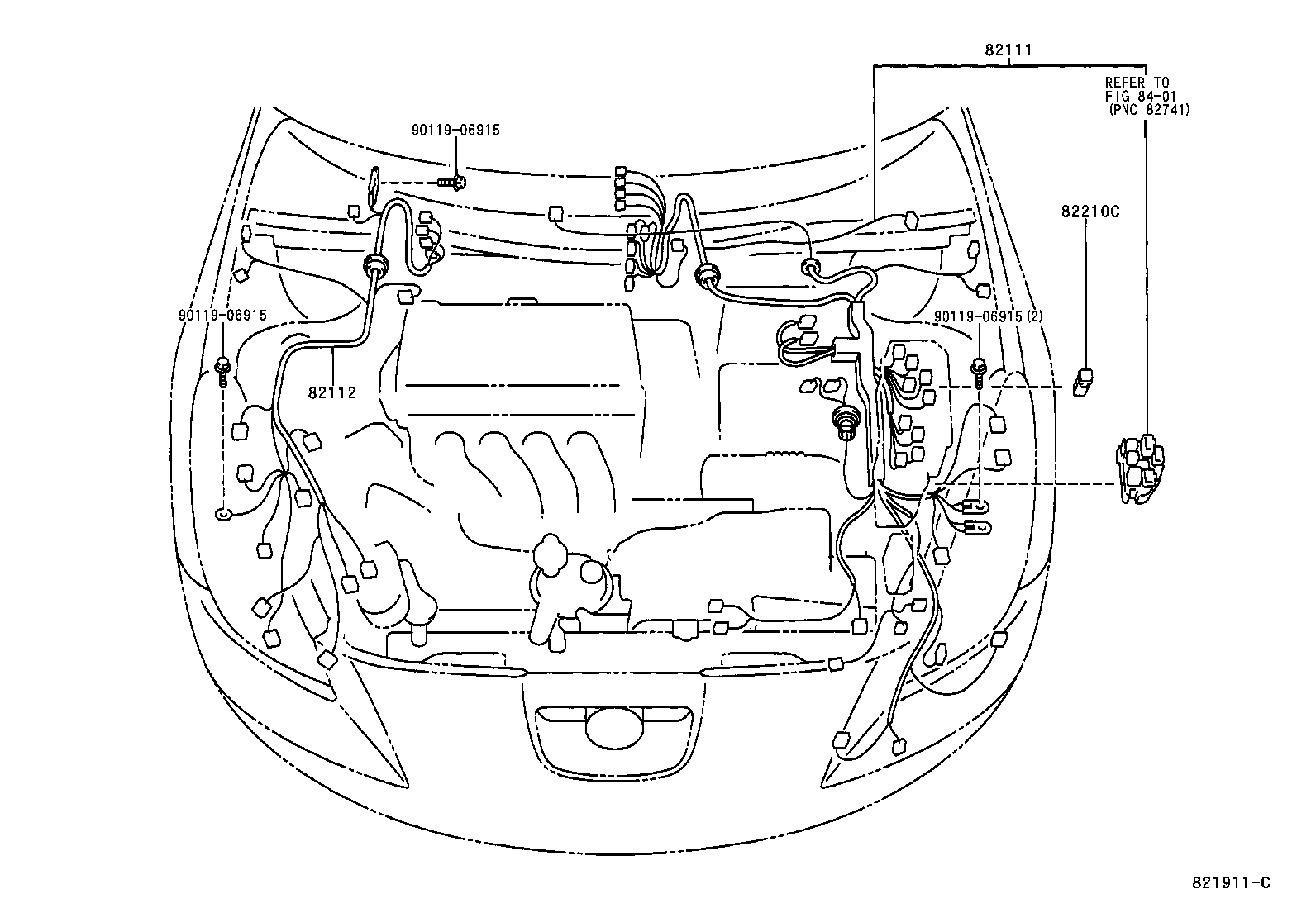 82111

REFER TO
FIG 84-01
(PNC 82741)

90119-06915

82210C

90119-06915

90119-06915(2)

82112

821911-C