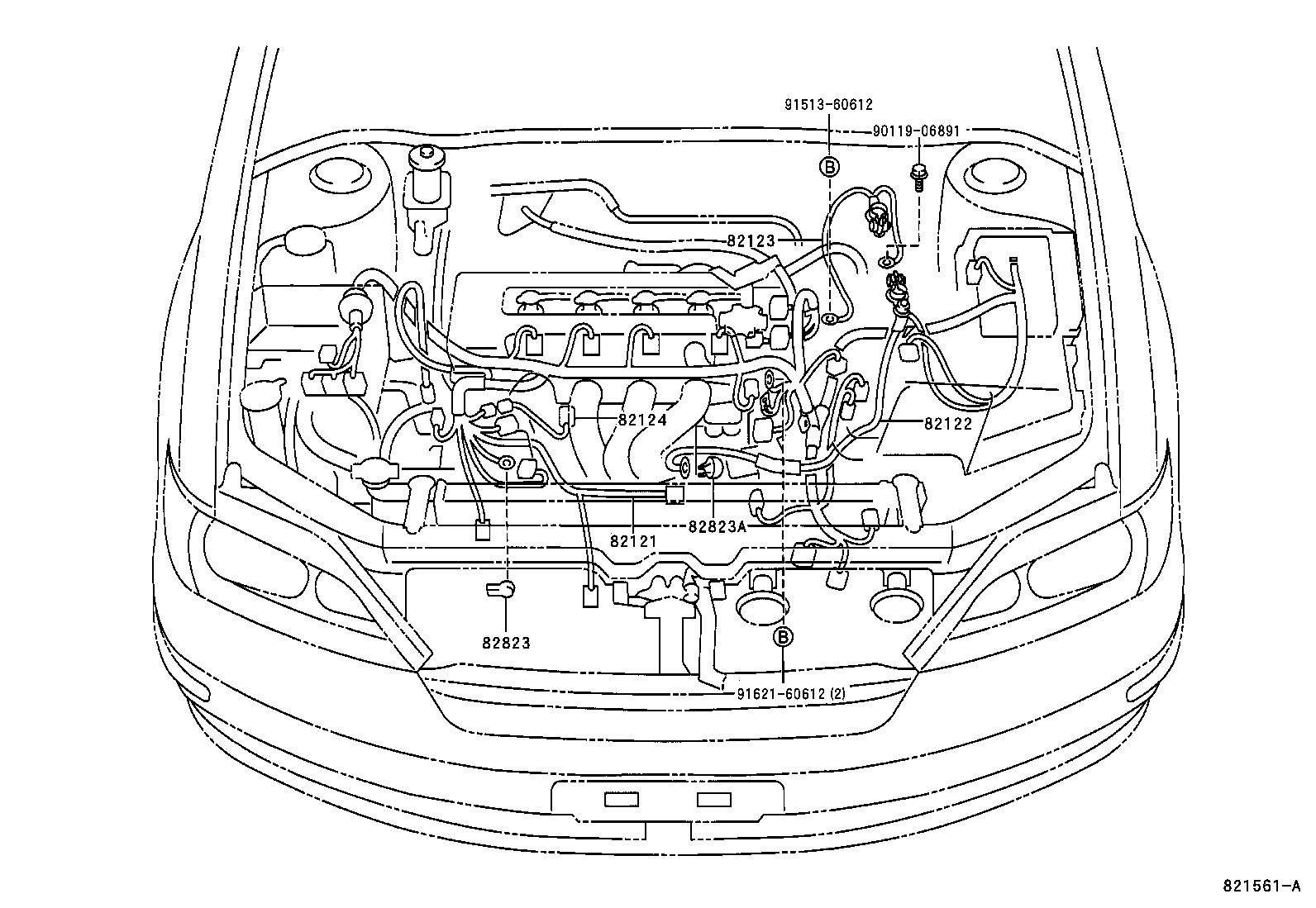 91513-60612
90119-06891
B
82123
82124
82122
82823A
82121
82823
B
91621-60612 (2)
821561-A