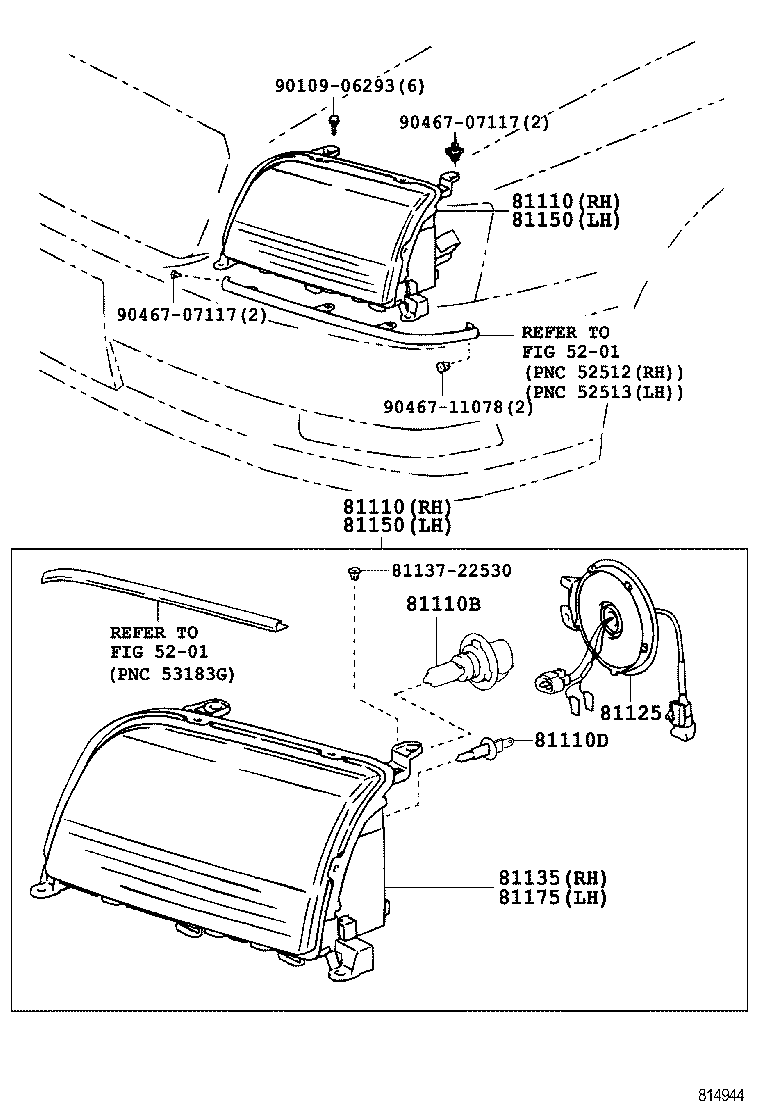 90109-06293(6)

90467-07117(2)

81110(RH)
81150(LH)

90467-07117(2)

REFER TO
FIG 52-01
(PNC 52512(RH))
(PNC 52513(LH))

90467-11078(2)

81110(RH)
81150(LH)

81137-22530

81110B

REFER TO
FIG 52-01
(PNC 53183G)

81125

81110D

81135(RH)
81175(LH)

814944