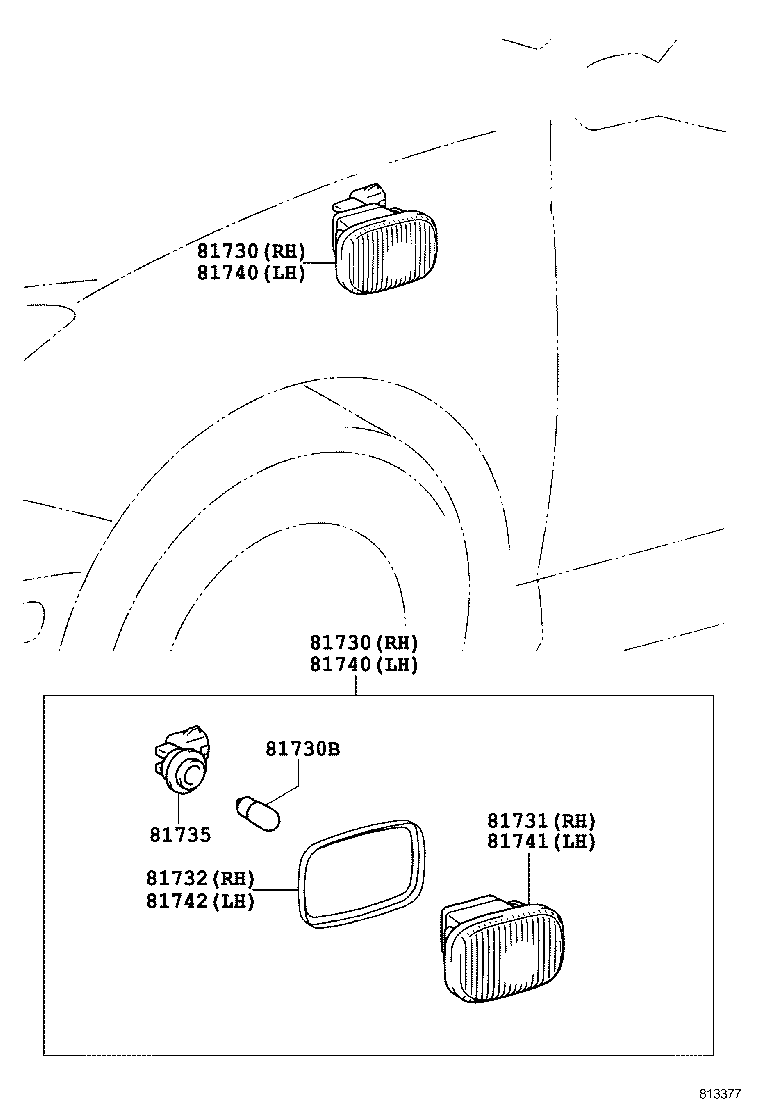 81730(RH)
81740(LH)

81730(RH)
81740(LH)

81730B

81735

81731(RH)
81741(LH)

81732(RH)
81742(LH)

813377