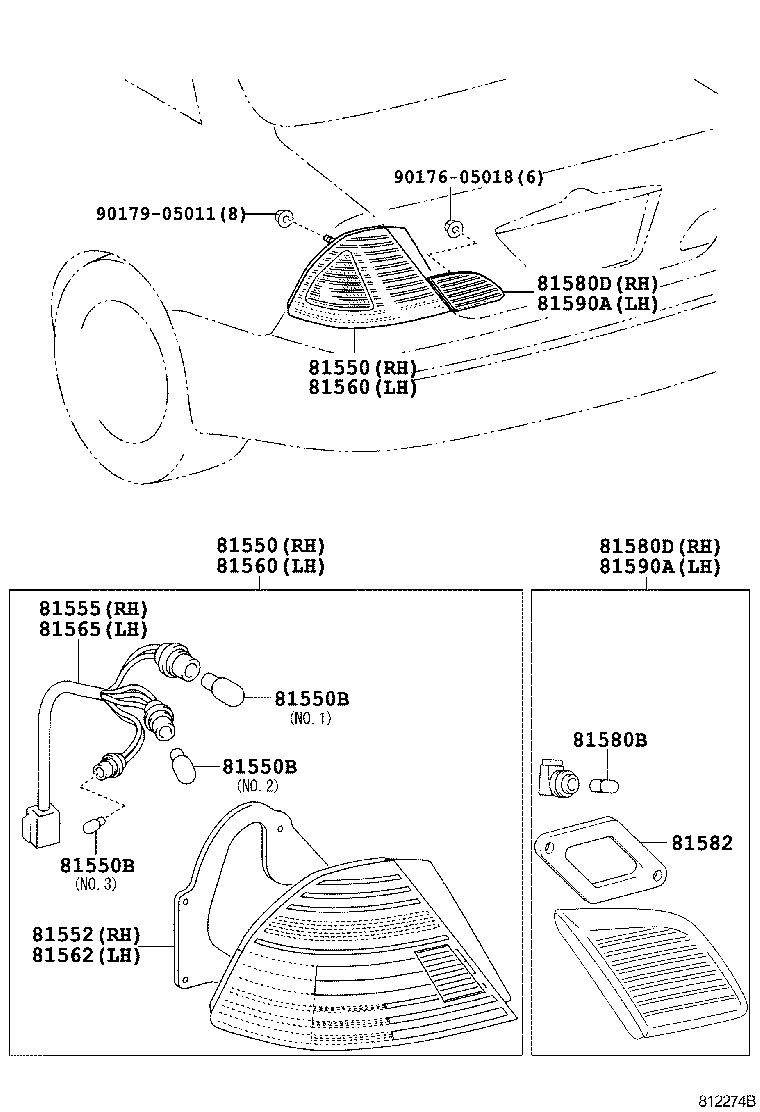 90176-05018(6)
90179-05011(8)
81580D(RH)
81590A(LH)
81550(RH)
81560(LH)

81550(RH)
81560(LH)
81580D(RH)
81590A(LH)
81555(RH)
81565(LH)
81550B
(NO. 1)
81550B
(NO. 2)
81550B
(NO. 3)
81552(RH)
81562(LH)
81580B
81582

812274B