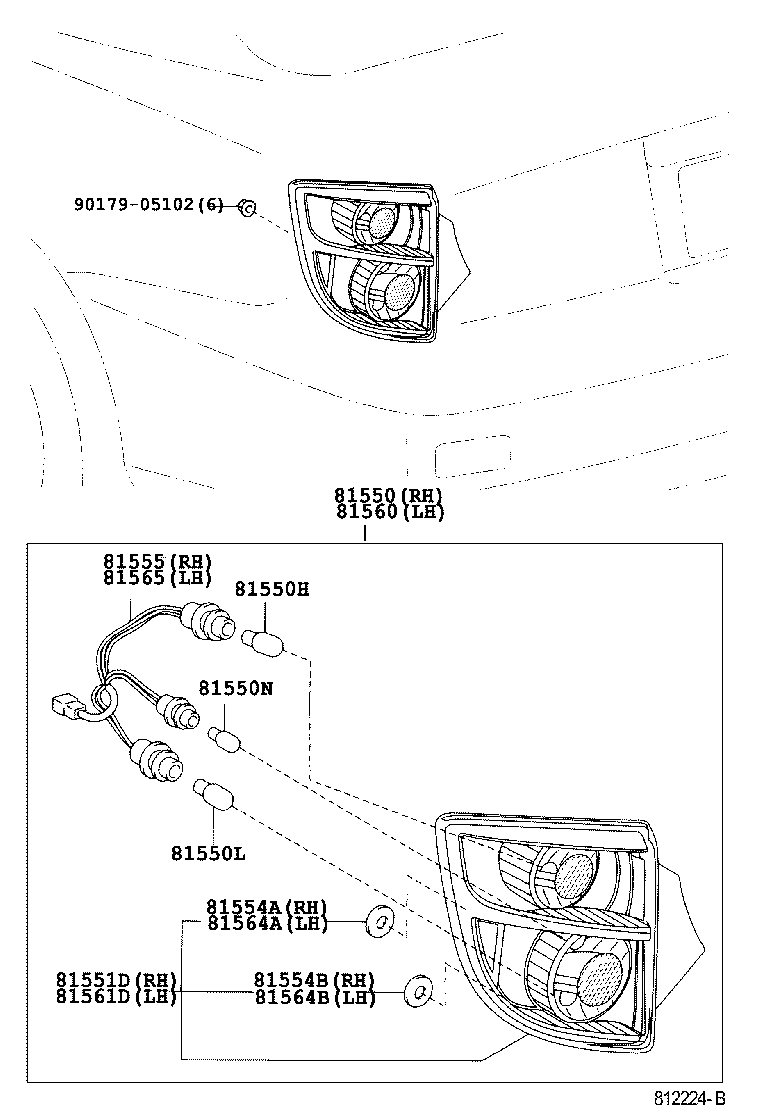 90179-05102(6)

81550(RH)
81560(LH)

81555(RH)
81565(LH)

81550H

81550N

81550L

81554A(RH)
81564A(LH)

81551D(RH)
81561D(LH)

81554B(RH)
81564B(LH)

812224-B