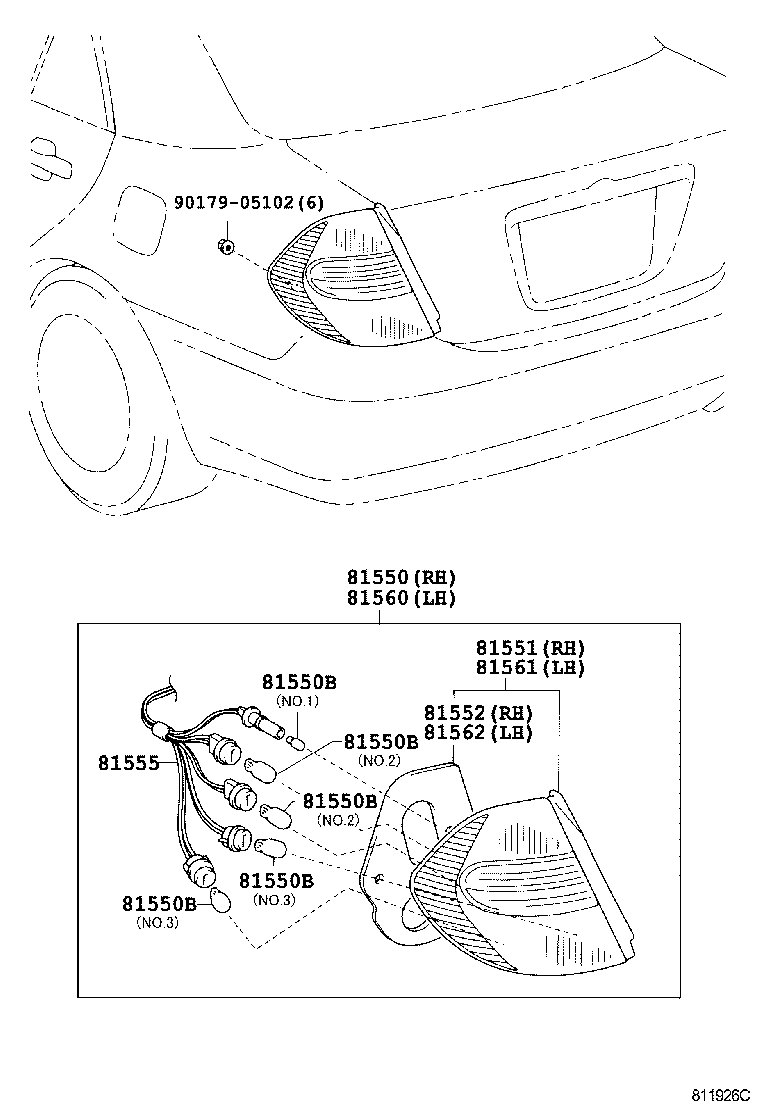 90179-05102(6)

81550(RH)
81560(LH)

81551(RH)
81561(LH)

81552(RH)
81562(LH)

81550B
(NO.1)

81550B
(NO.2)

81555

81550B
(NO.2)

81550B
(NO.3)

81550B
(NO.3)

811926C