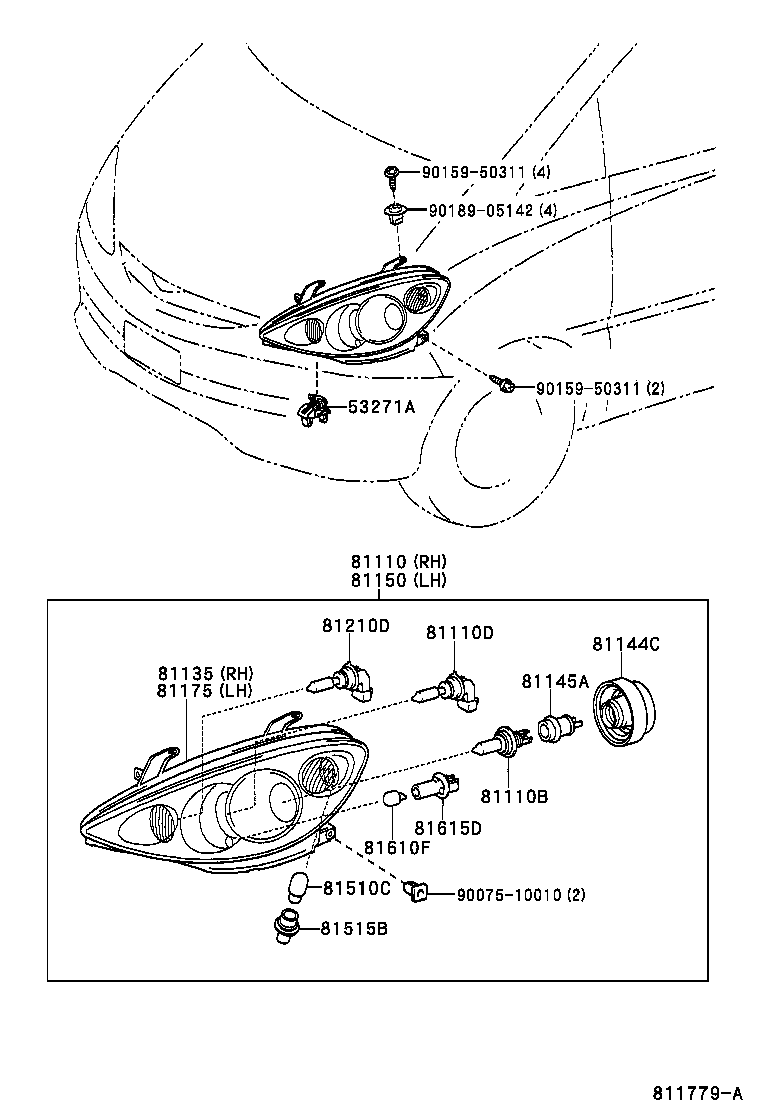 90159-50311 (4)
90189-05142 (4)
90159-50311 (2)
53271A

81110 (RH)
81150 (LH)

81210D
81110D
81144C
81135 (RH)
81175 (LH)
81145A
81110B
81615D
81610F
81510C
90075-10010 (2)
81515B

811779-A