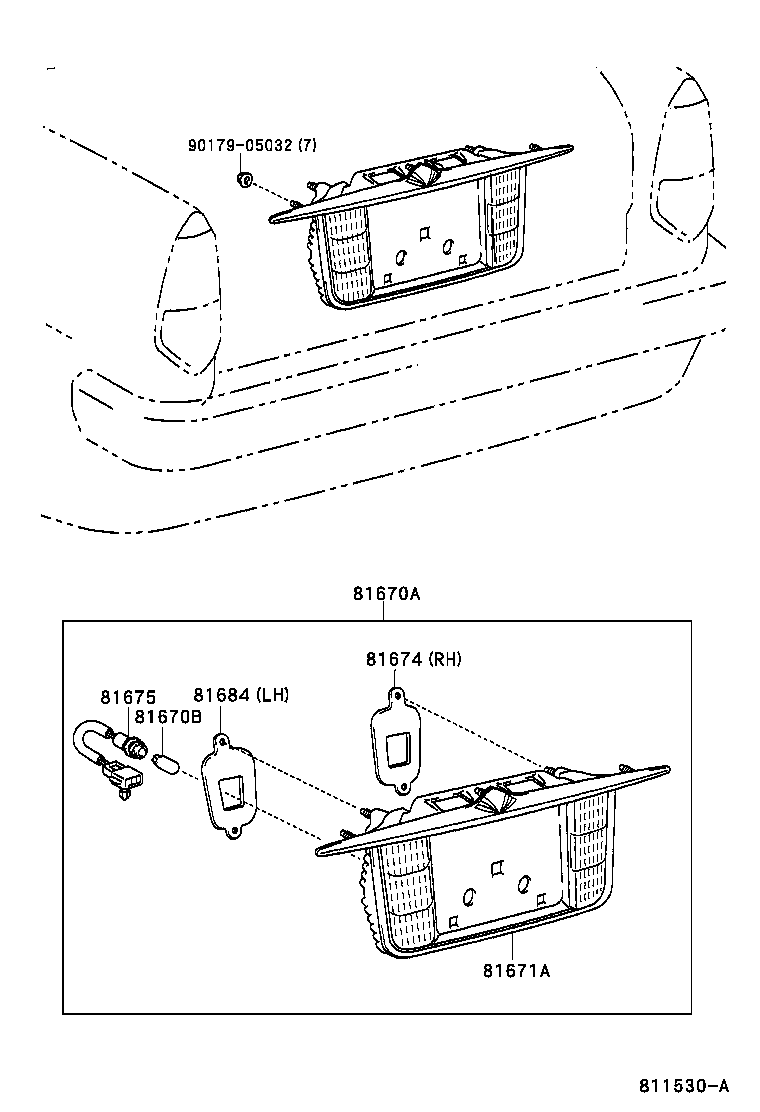 90179-05032 (7)

81670A

81674 (RH)

81675

81684 (LH)

81670B

81671A

811530-A