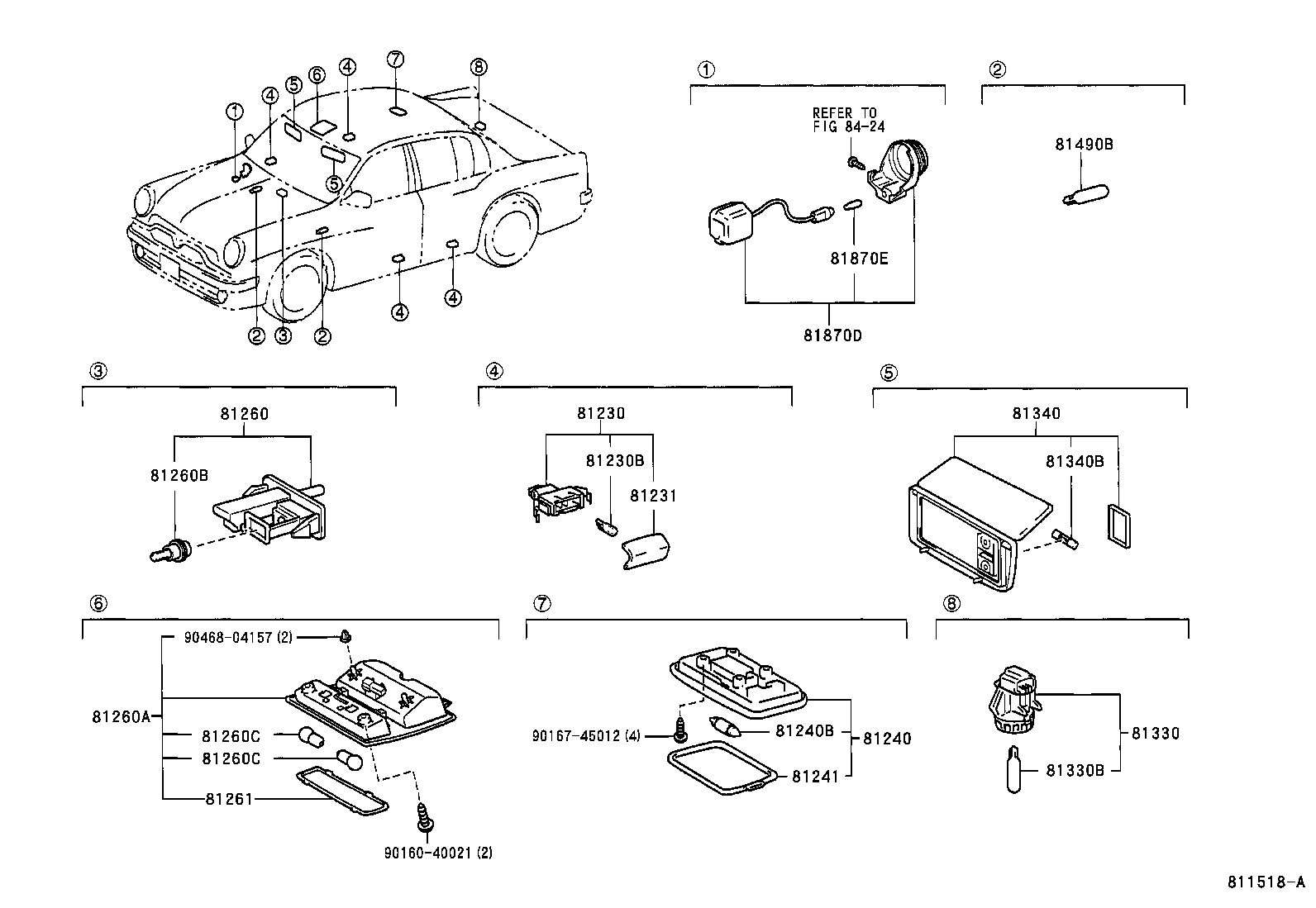 ①
④
⑤
⑥
④
⑦
⑧
⑤
②
③
②
④
④

①
REFER TO
FIG 84-24
81870E
81870D

②
81490B

③
81260
81260B

④
81230
81230B
81231

⑤
81340
81340B

⑥
90468-04157 (2)
81260A
81260C
81260C
81261
90160-40021 (2)

⑦
90167-45012 (4)
81240B
81240
81241

⑧
81330
81330B

811518-A