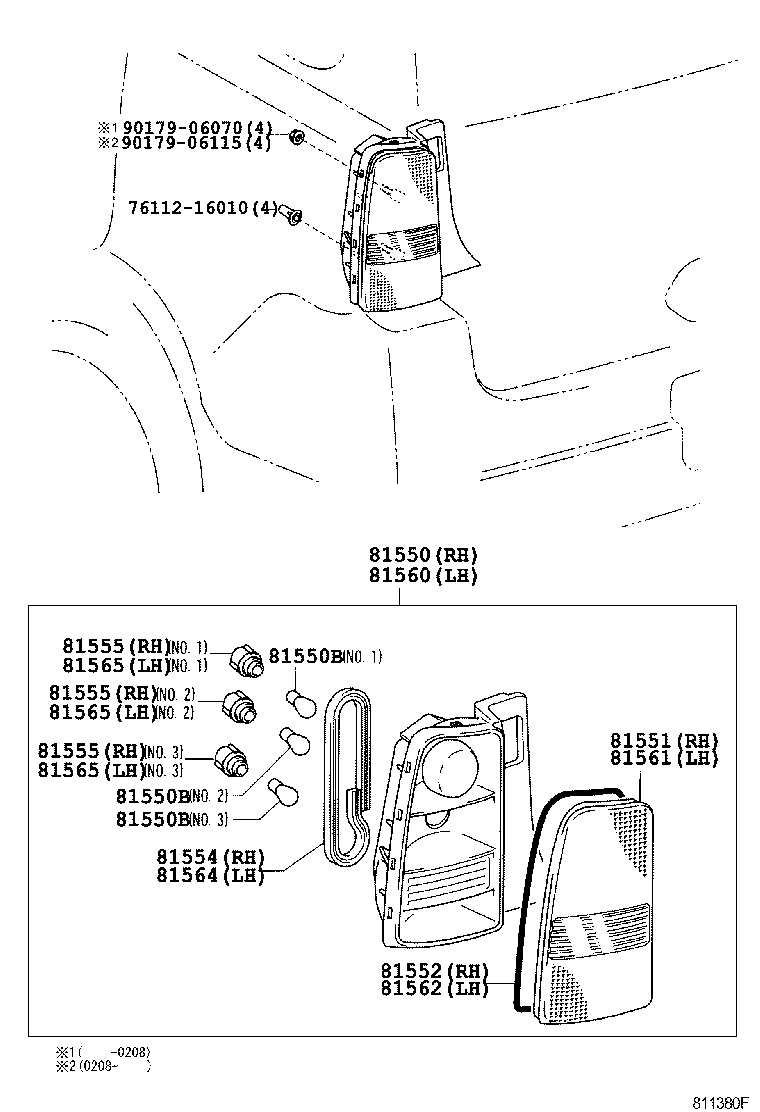 ※1 90179-06070(4)
※2 90179-06115(4)

76112-16010(4)

81550(RH)
81560(LH)

81555(RH)(NO. 1)
81565(LH)(NO. 1)

81550B(NO. 1)

81555(RH)(NO. 2)
81565(LH)(NO. 2)

81555(RH)(NO. 3)
81565(LH)(NO. 3)

81550B(NO. 2)

81550B(NO. 3)

81554(RH)
81564(LH)

81551(RH)
81561(LH)

81552(RH)
81562(LH)

※1(　　-0208)
※2(0208-　　)

811380F