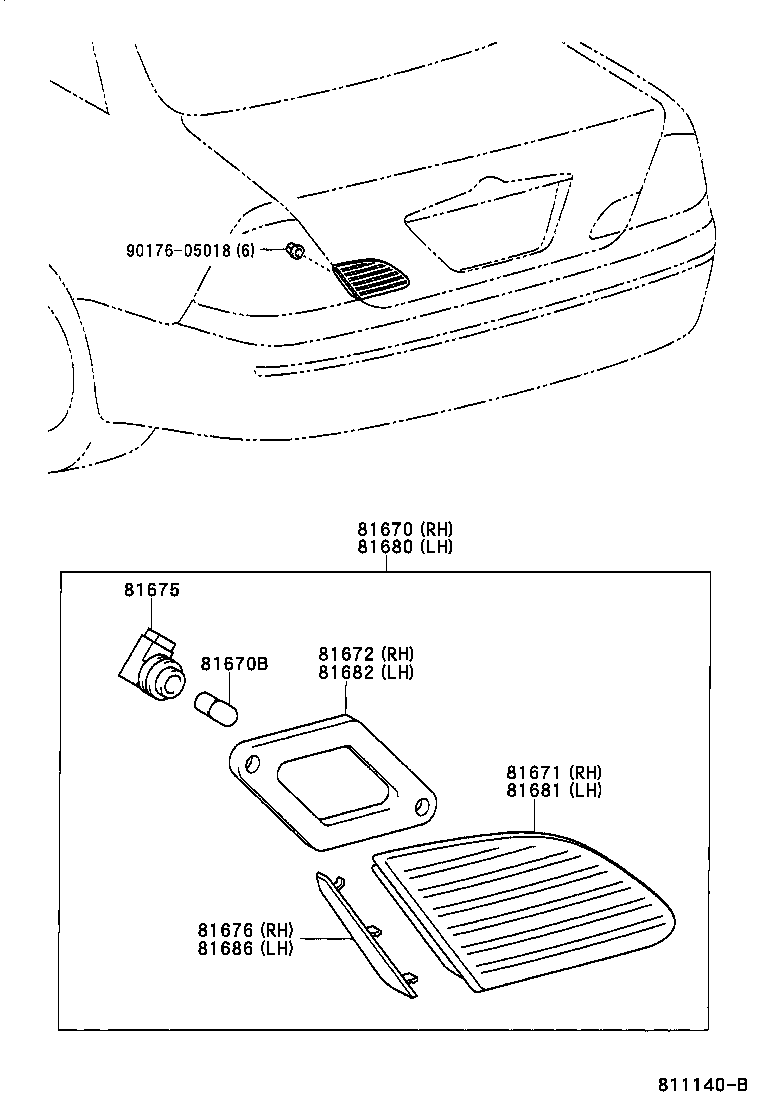 90176-05018 (6)

81670 (RH)
81680 (LH)

81675

81670B

81672 (RH)
81682 (LH)

81671 (RH)
81681 (LH)

81676 (RH)
81686 (LH)

811140-B