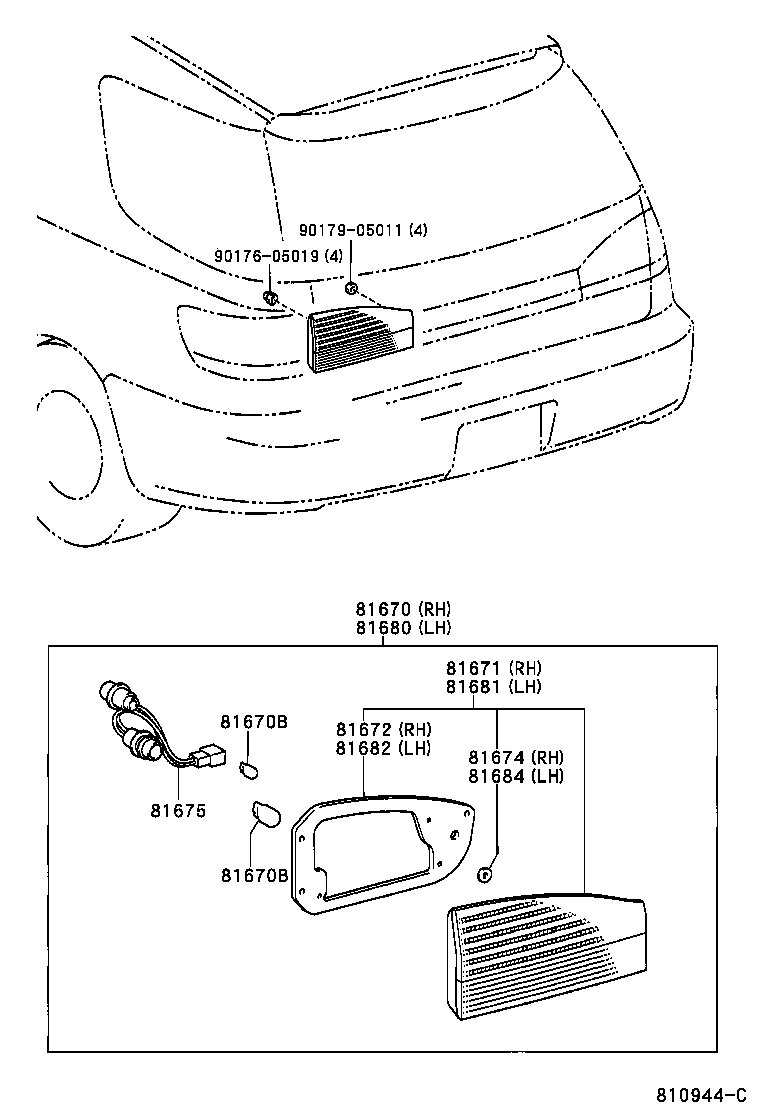 90179-05011 (4)
90176-05019 (4)

81670 (RH)
81680 (LH)

81671 (RH)
81681 (LH)

81670B

81672 (RH)
81682 (LH)

81674 (RH)
81684 (LH)

81675

81670B

810944-C