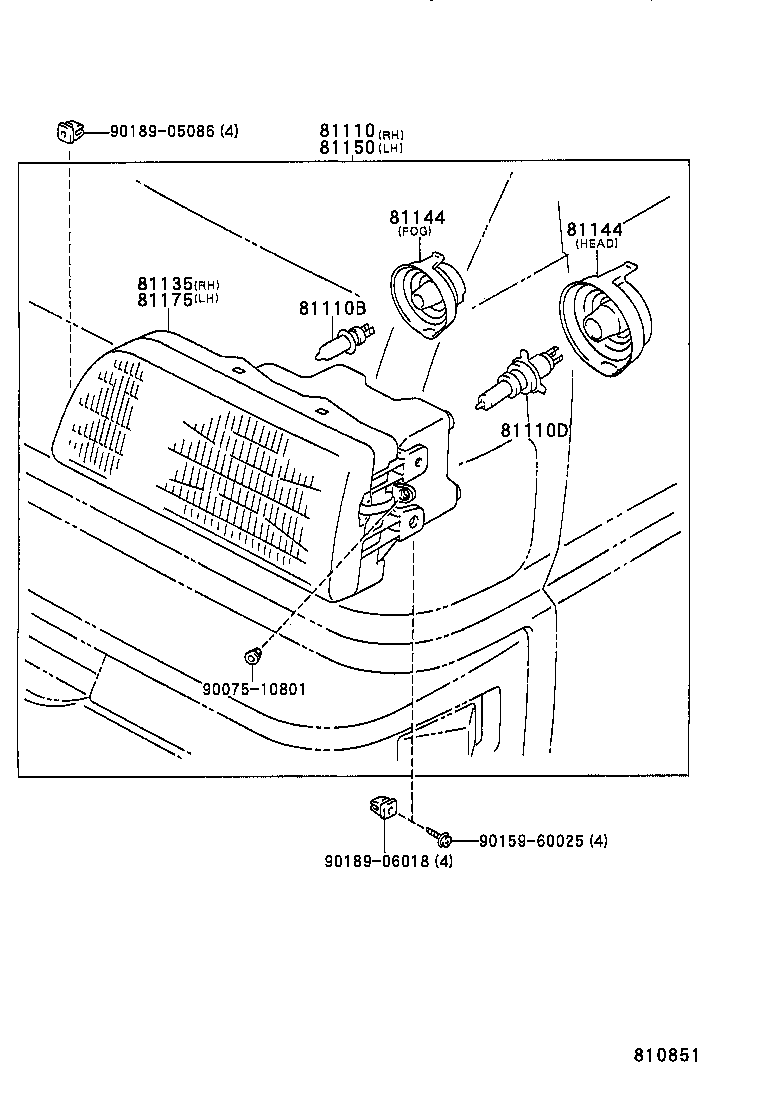 90189-05086 (4)

81110(RH)
81150(LH)

81144
(FOG)

81144
(HEAD)

81135(RH)
81175(LH)

81110B

81110D

90075-10801

90159-60025 (4)

90189-06018 (4)

810851