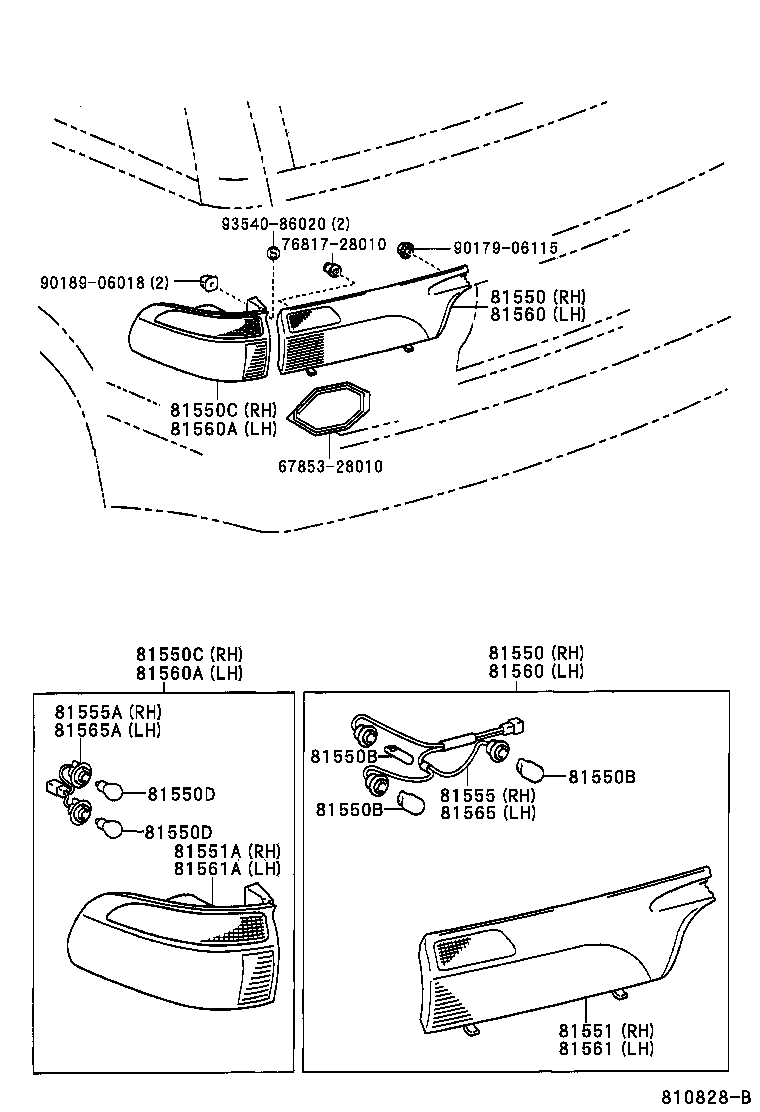 93540-86020 (2)
76817-28010
90179-06115
90189-06018 (2)
81550 (RH)
81560 (LH)
81550C (RH)
81560A (LH)
67853-28010

81550C (RH)
81560A (LH)
81555A (RH)
81565A (LH)
81550D
81550D
81551A (RH)
81561A (LH)

81550 (RH)
81560 (LH)
81550B
81550B
81550B
81555 (RH)
81565 (LH)
81551 (RH)
81561 (LH)

810828-B