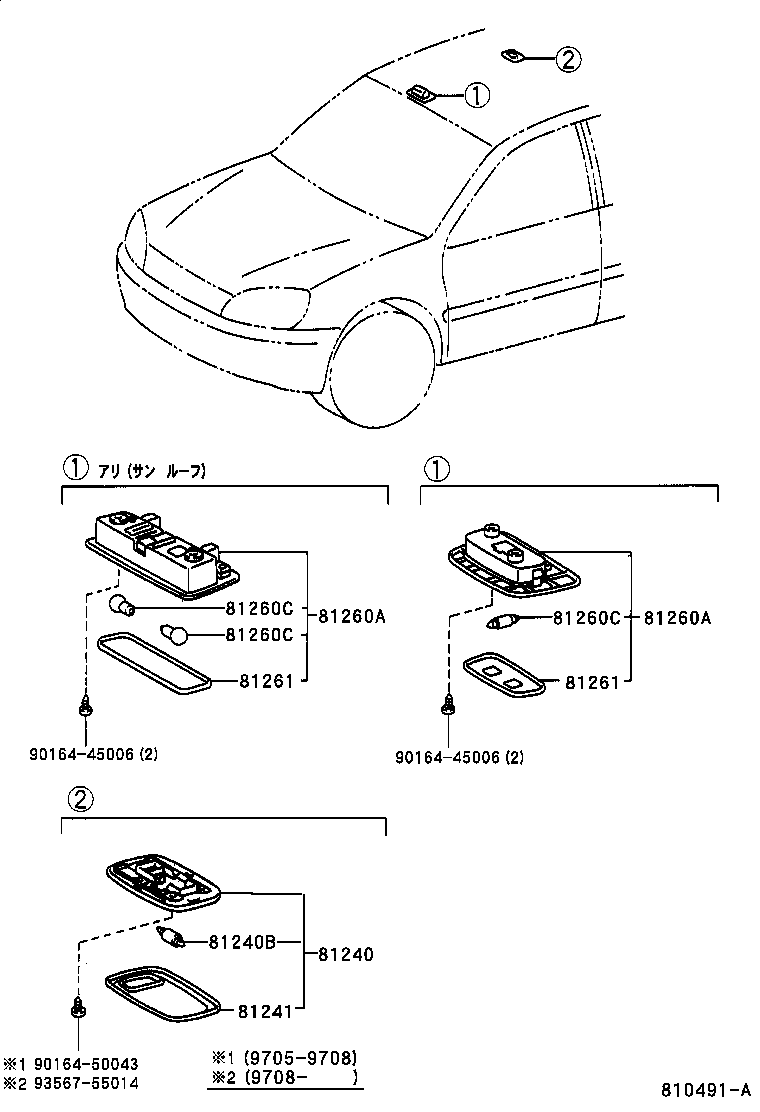 ②
①

① アリ (サン ルーフ)
81260C
81260C
81260A
81261
90164-45006 (2)

①
81260C
81260A
81261
90164-45006 (2)

②
81240B
81240
81241
※1 90164-50043
※2 93567-55014
※1 (9705-9708)
※2 (9708- )
810491-A