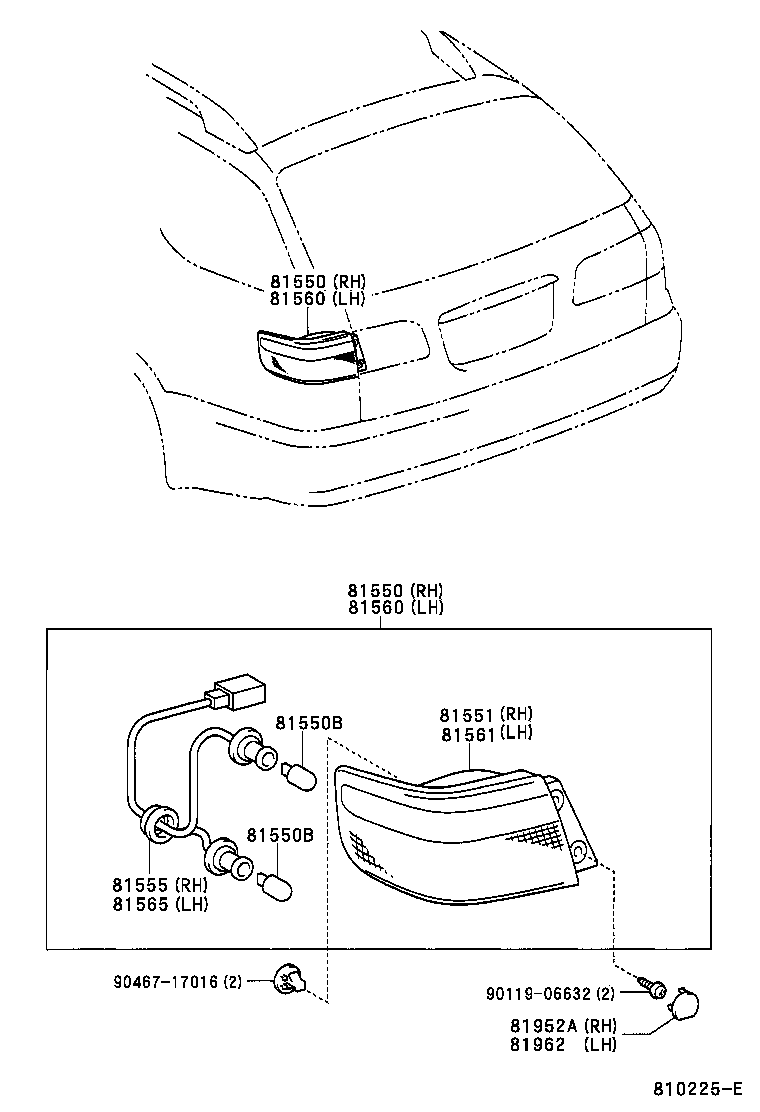 81550 (RH)
81560 (LH)

81550 (RH)
81560 (LH)

81550B

81551 (RH)
81561 (LH)

81550B

81555 (RH)
81565 (LH)

90467-17016 (2)

90119-06632 (2)

81952A (RH)
81962 (LH)

810225-E