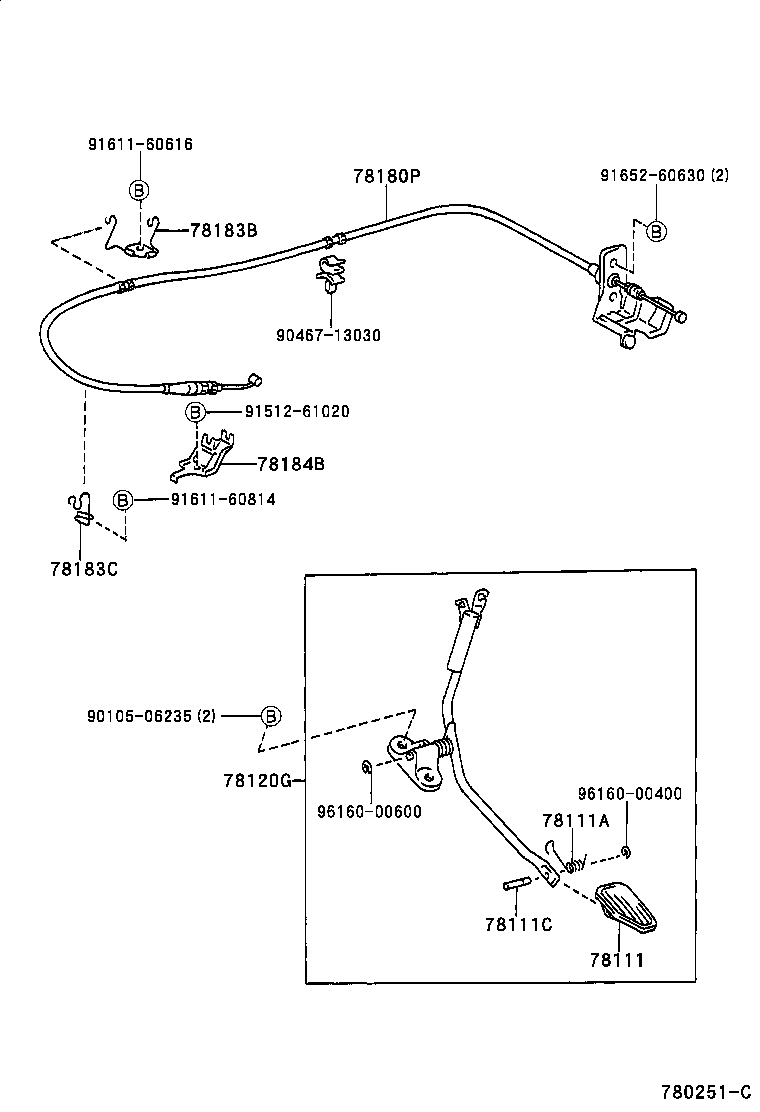 91611-60616

B

78183B

78180P

91652-60630 (2)

B

90467-13030

B

91512-61020

78184B

B

91611-60814

78183C

90105-06235 (2)

B

78120G

96160-00600

96160-00400

78111A

78111C

78111

780251-C