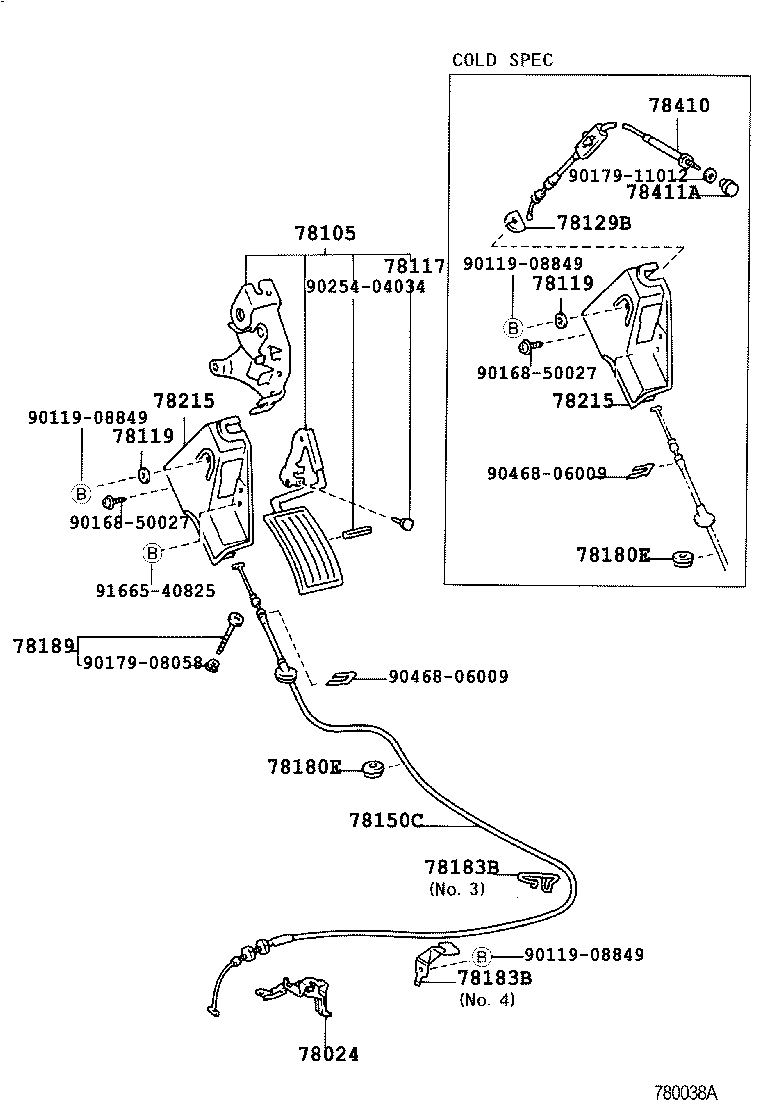 COLD SPEC

78410

90179-11012

78411A

78129B

90119-08849

78119

B

90168-50027

78215

90468-06009

78180E

78105

78117

90254-04034

78215

90119-08849

78119

B

90168-50027

B

91665-40825

78189

90179-08058

90468-06009

78180E

78150C

78183B

(No. 3)

B

90119-08849

78183B

(No. 4)

78024

780038A