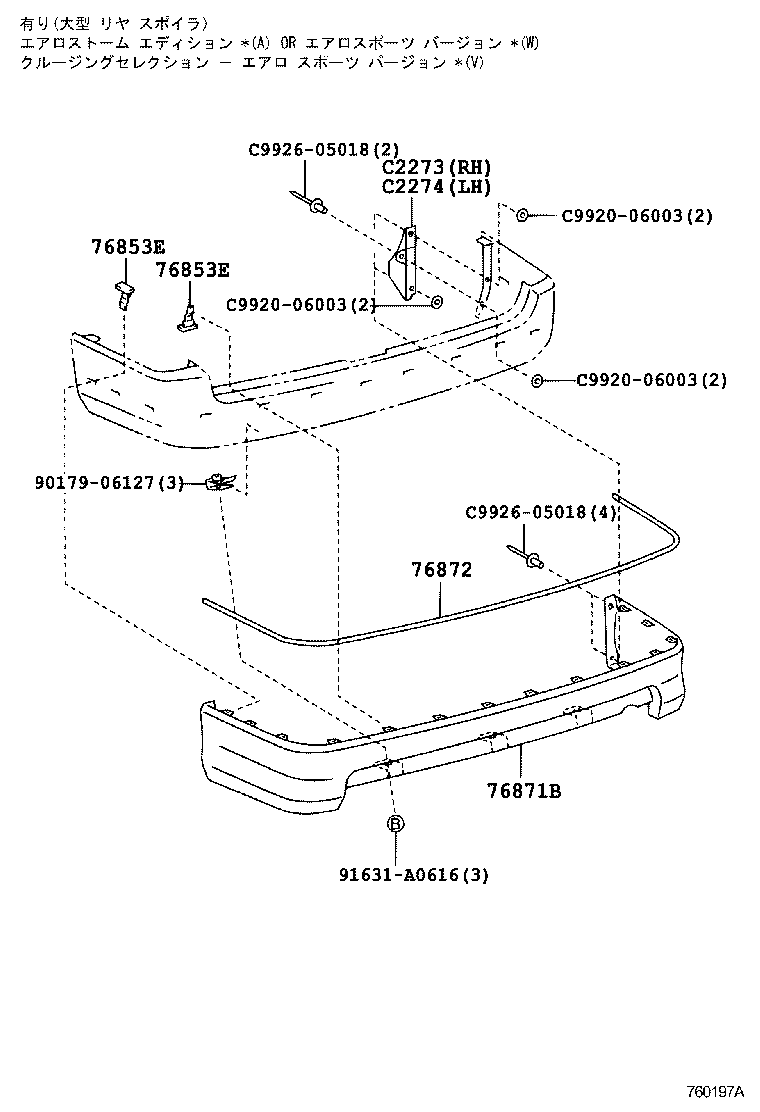 有り(大型 リヤ スポイラ)
エアロストーム エディション *(A) OR エアロスポーツ バージョン *(W)
クルージングセレクション - エアロ スポーツ バージョン *(V)

C9926-05018(2)
C2273(RH)
C2274(LH)
C9920-06003(2)
76853E
76853E
C9920-06003(2)
C9920-06003(2)
90179-06127(3)
C9926-05018(4)
76872
76871B
B
91631-A0616(3)

760197A