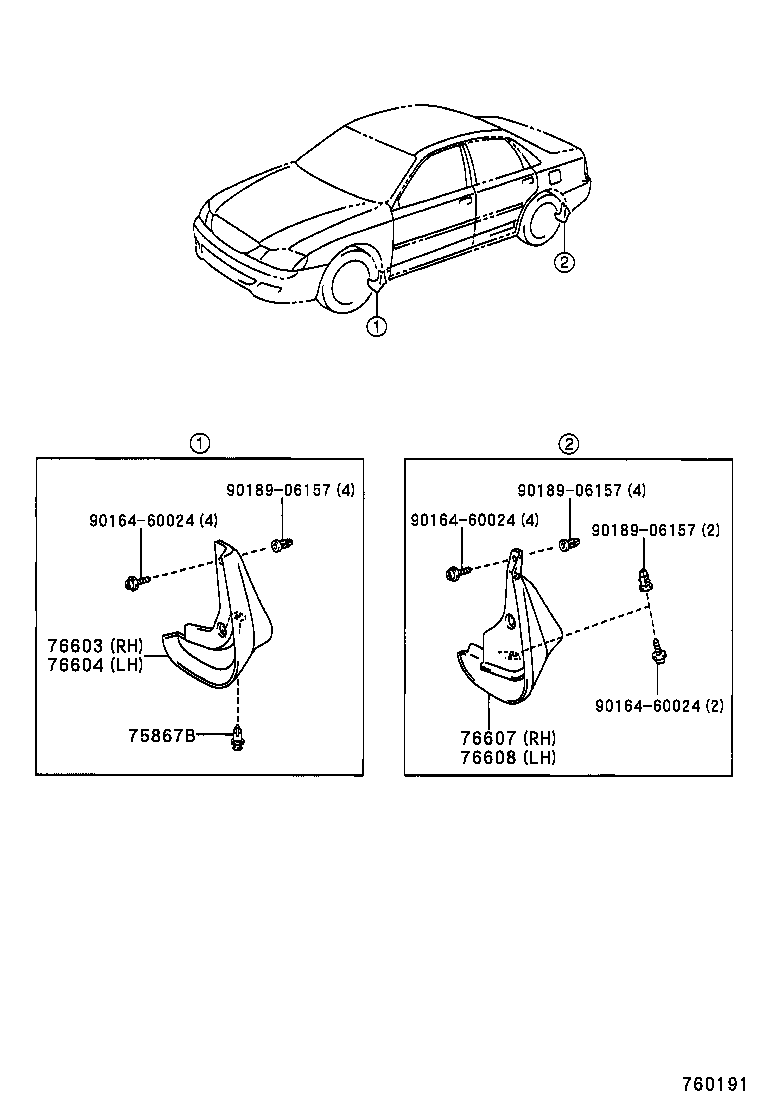 ②

①

①

90189-06157 (4)

90164-60024 (4)

76603 (RH)
76604 (LH)

75867B

②

90189-06157 (4)

90164-60024 (4)

90189-06157 (2)

90164-60024 (2)

76607 (RH)
76608 (LH)

760191