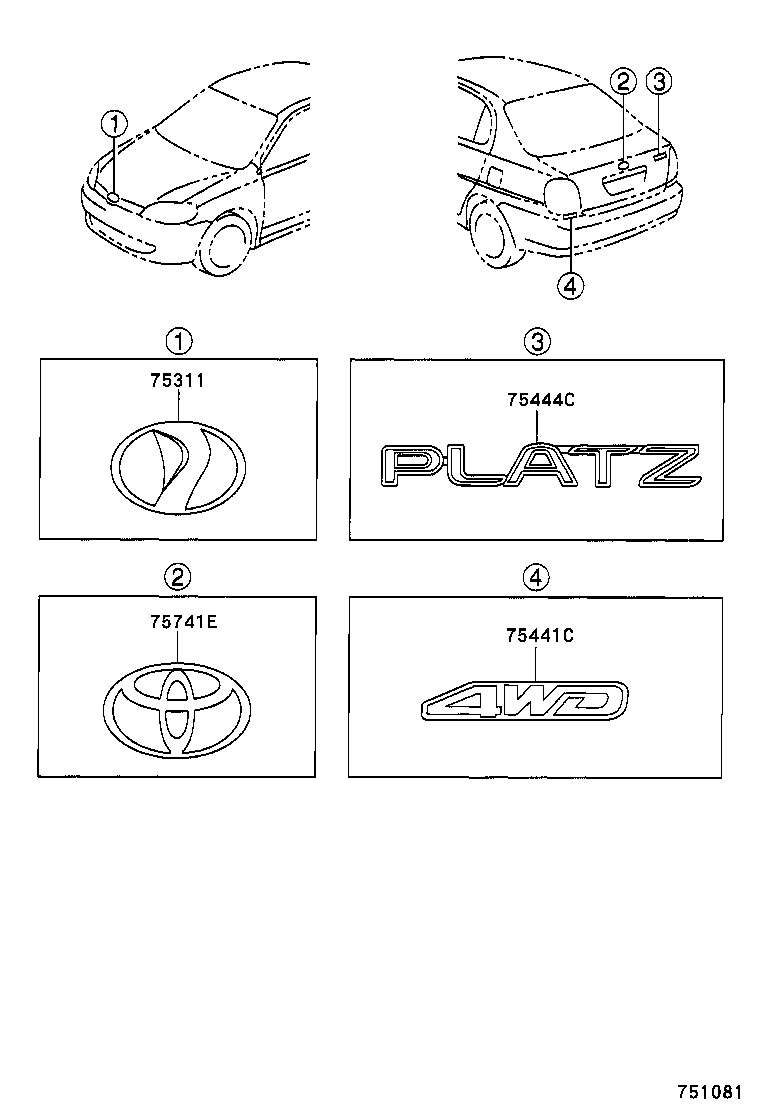 1

2 3

4

1

75311

3

75444C

PLATZ

2

75741E

4

75441C

4WD

751081