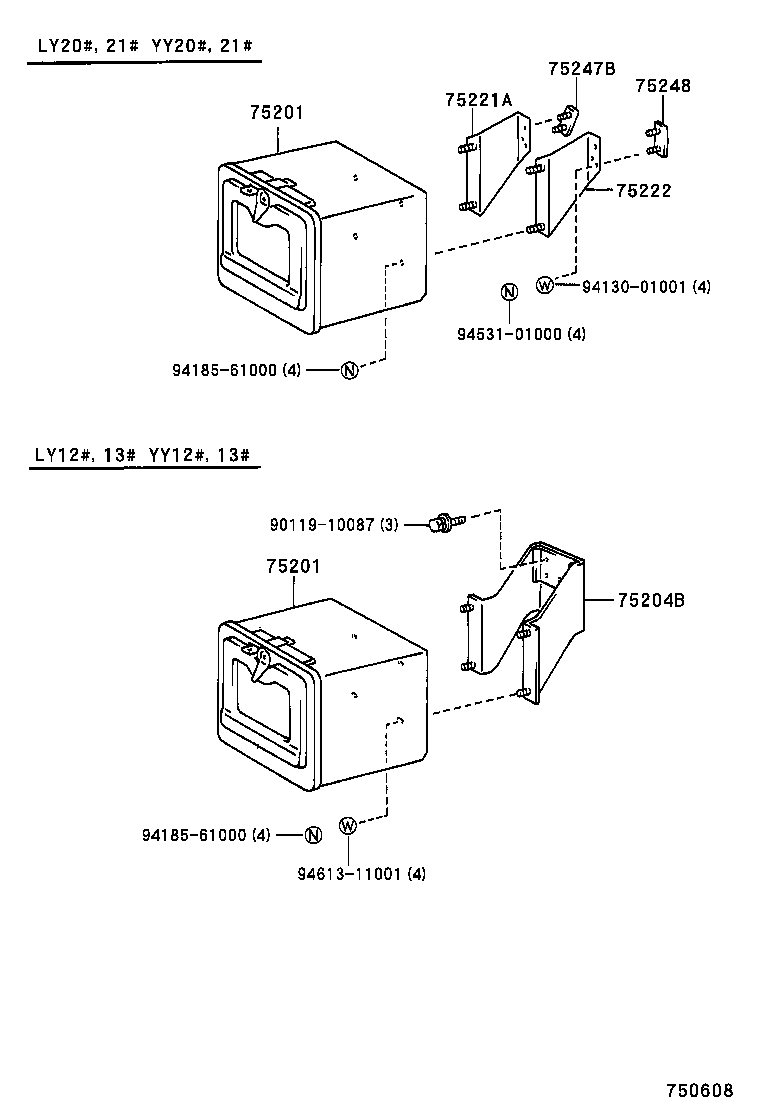 LY20#, 21# YY20#, 21#

75201

75221A

75247B

75248

75222

W 94130-01001 (4)

N

94531-01000 (4)

94185-61000 (4) N

LY12#, 13# YY12#, 13#

90119-10087 (3)

75201

75204B

94185-61000 (4) N

W

94613-11001 (4)

750608