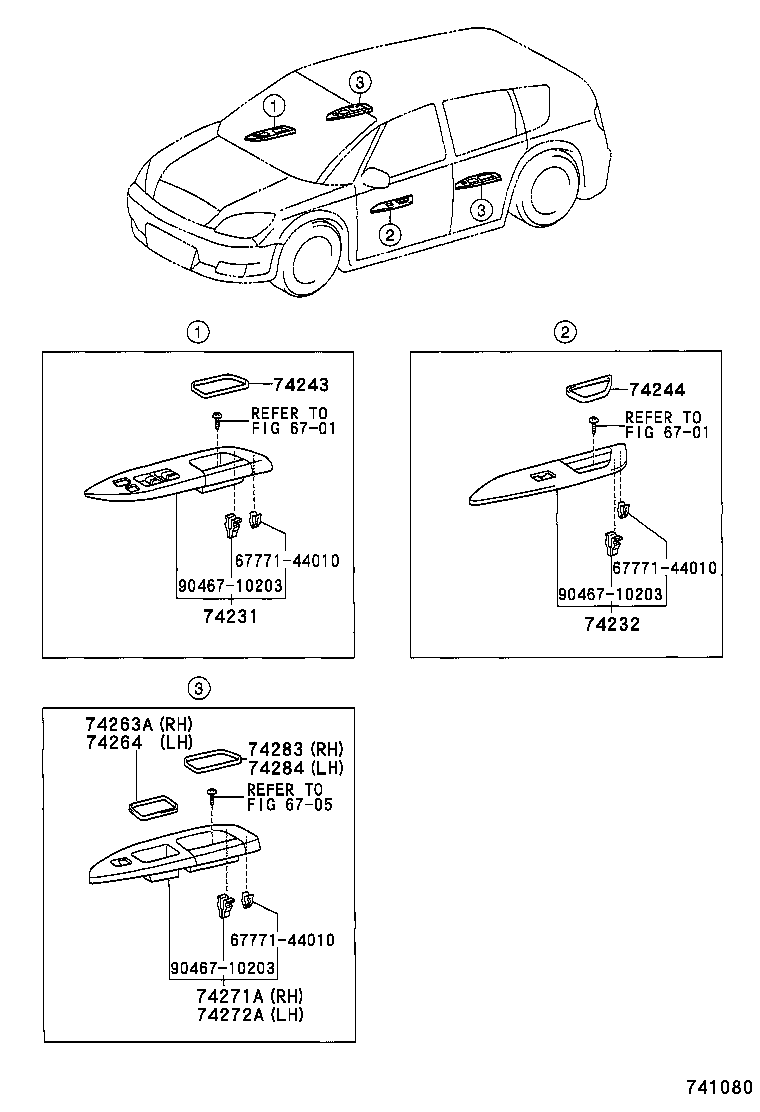 1
3
2
3

1
74243
REFER TO
FIG 67-01
67771-44010
90467-10203
74231

2
74244
REFER TO
FIG 67-01
67771-44010
90467-10203
74232

3
74263A (RH)
74264 (LH)
74283 (RH)
74284 (LH)
REFER TO
FIG 67-05
67771-44010
90467-10203
74271A (RH)
74272A (LH)

741080