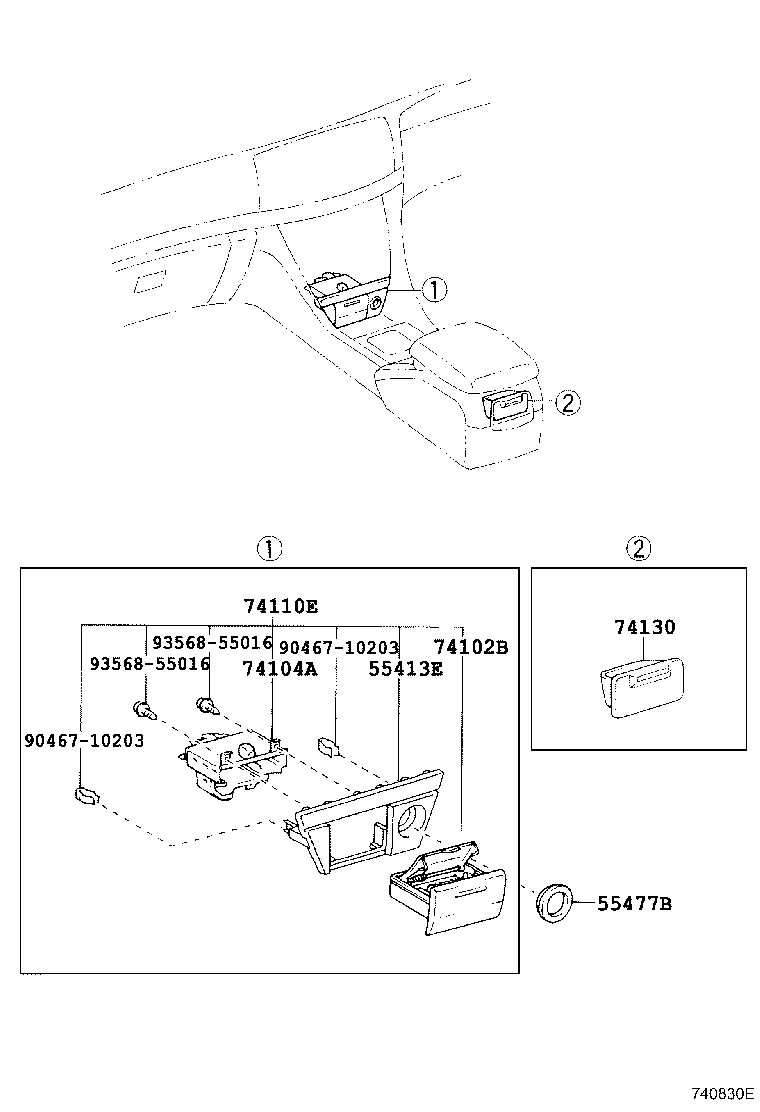 ①
②

①
74110E
93568-55016
90467-10203
74102B
93568-55016
74104A
55413E
90467-10203
55477B

②
74130

740830E