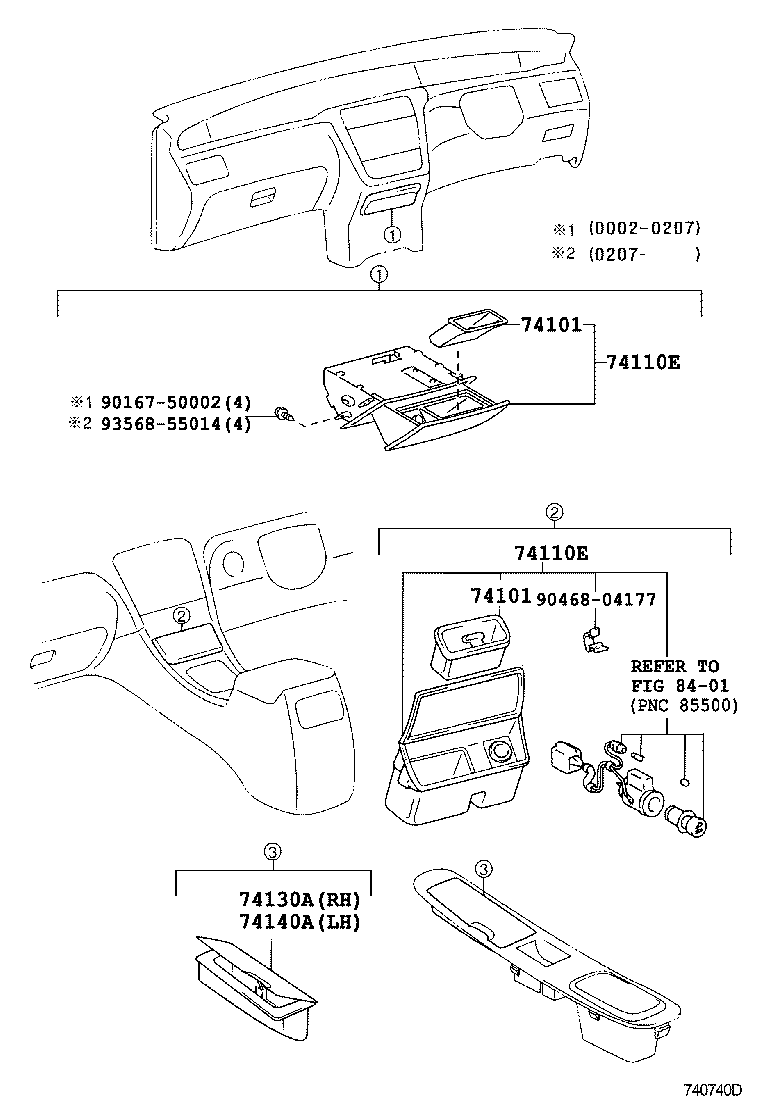 ①

※1 (0002-0207)
※2 (0207- )

①

74101
74110E

※1 90167-50002(4)
※2 93568-55014(4)

②

②
74110E
74101
90468-04177
REFER TO
FIG 84-01
(PNC 85500)

③
74130A(RH)
74140A(LH)

③

740740D